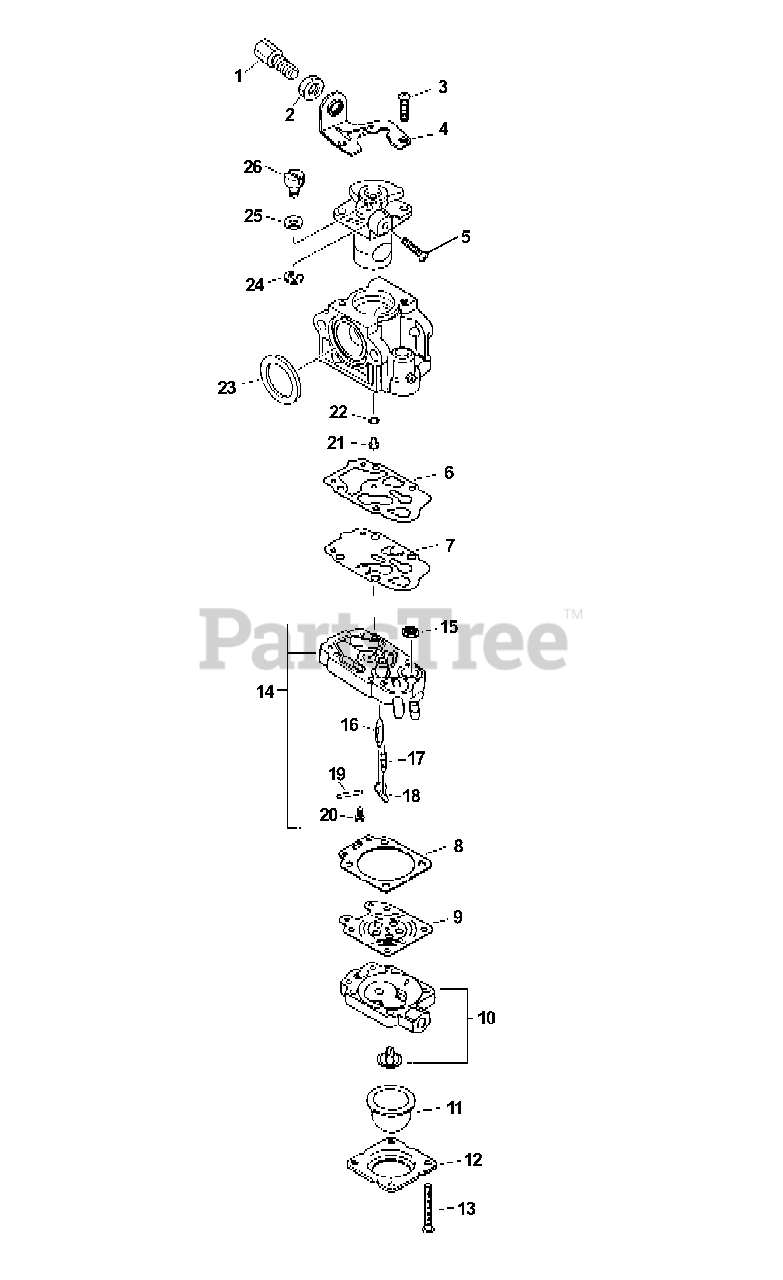 1
2
3
4
26
25
5
24
23
22
21
6
7
PartsTree™
15
14
16
17
19
18
20
8
9
10
11
12
13