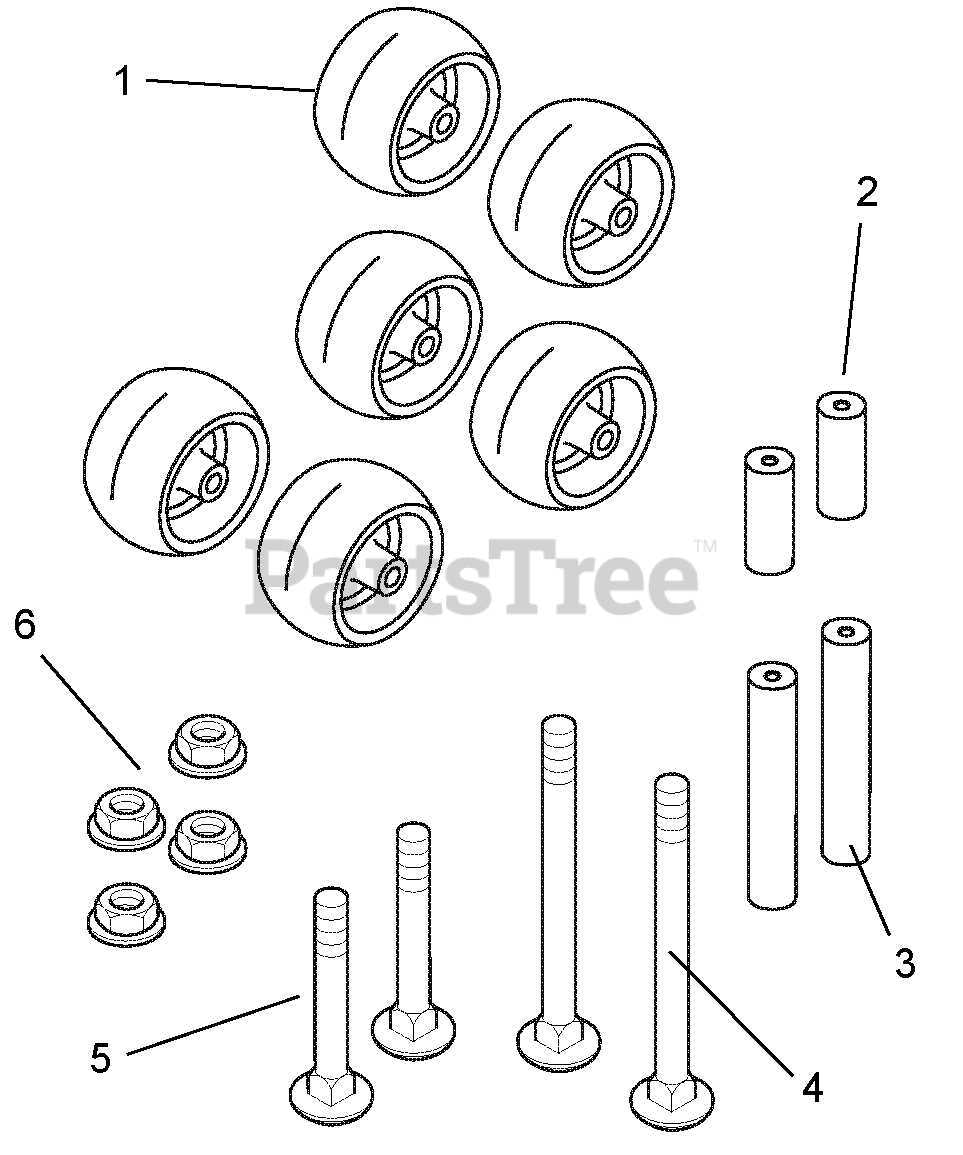 1
2
PartsTree™
6
3
5
4