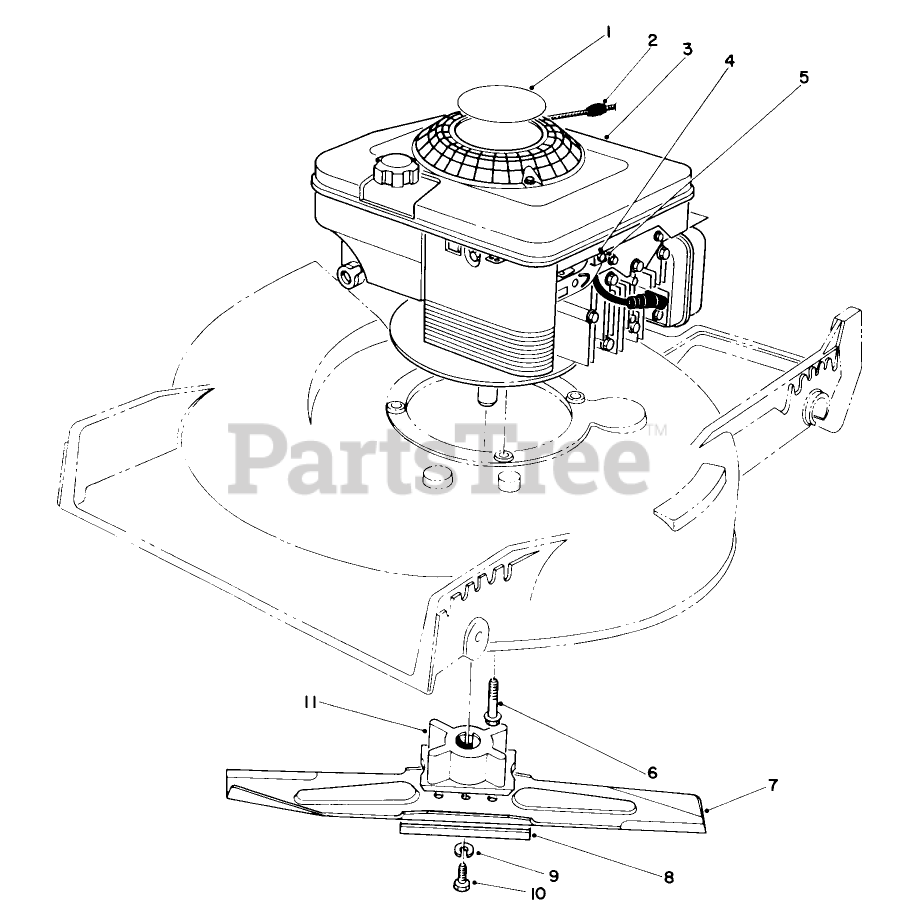 1
2
3
4
5
PartsTree™
11
6
7
8
9
10