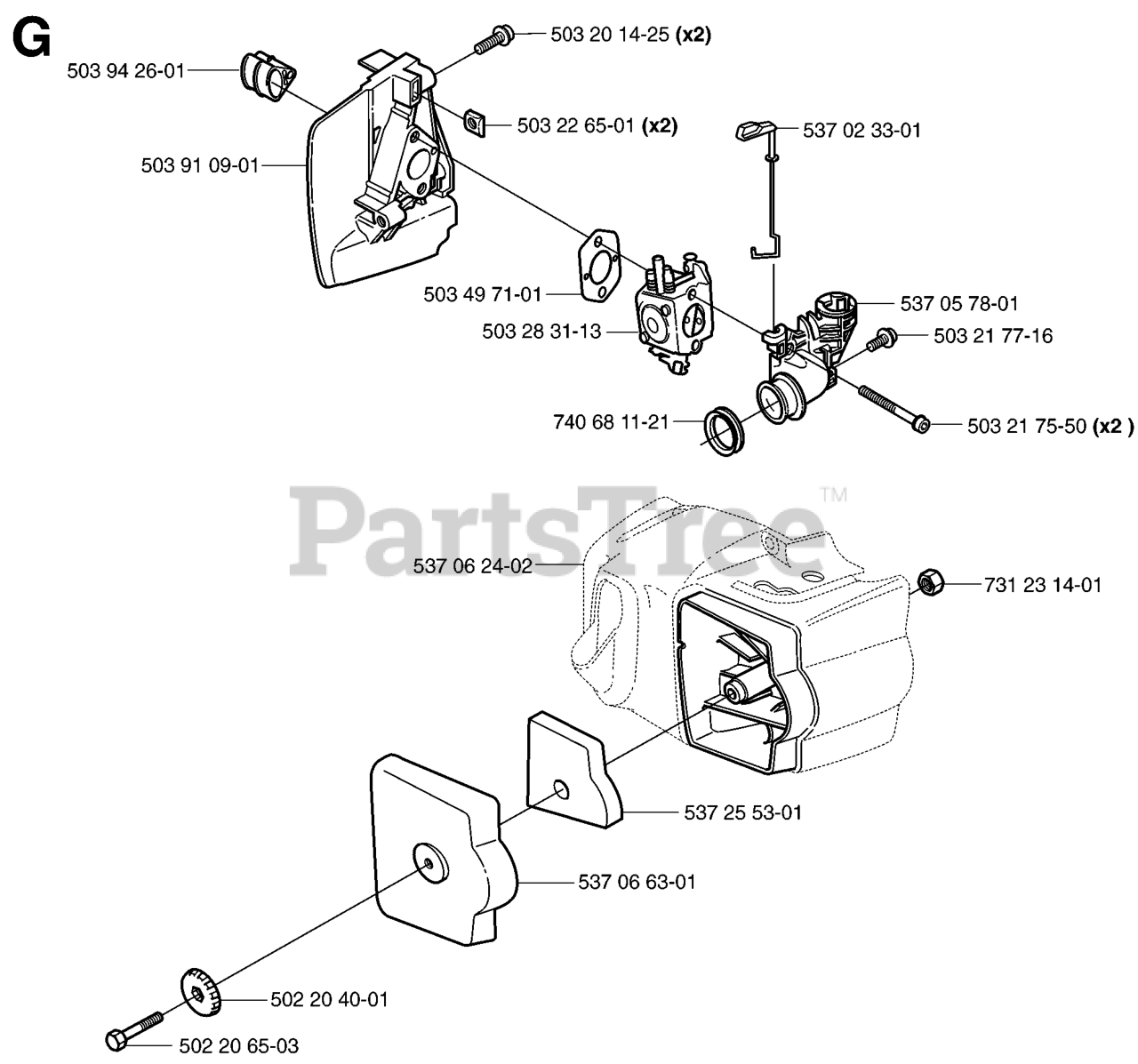 G

503 20 14-25 (x2)

503 94 26-01

503 22 65-01 (x2)

537 02 33-01

503 91 09-01

503 49 71-01

537 05 78-01

503 28 31-13

503 21 77-16

740 68 11-21

503 21 75-50 (x2 )

PartsTree™

537 06 24-02

731 23 14-01

537 25 53-01

537 06 63-01

502 20 40-01

502 20 65-03