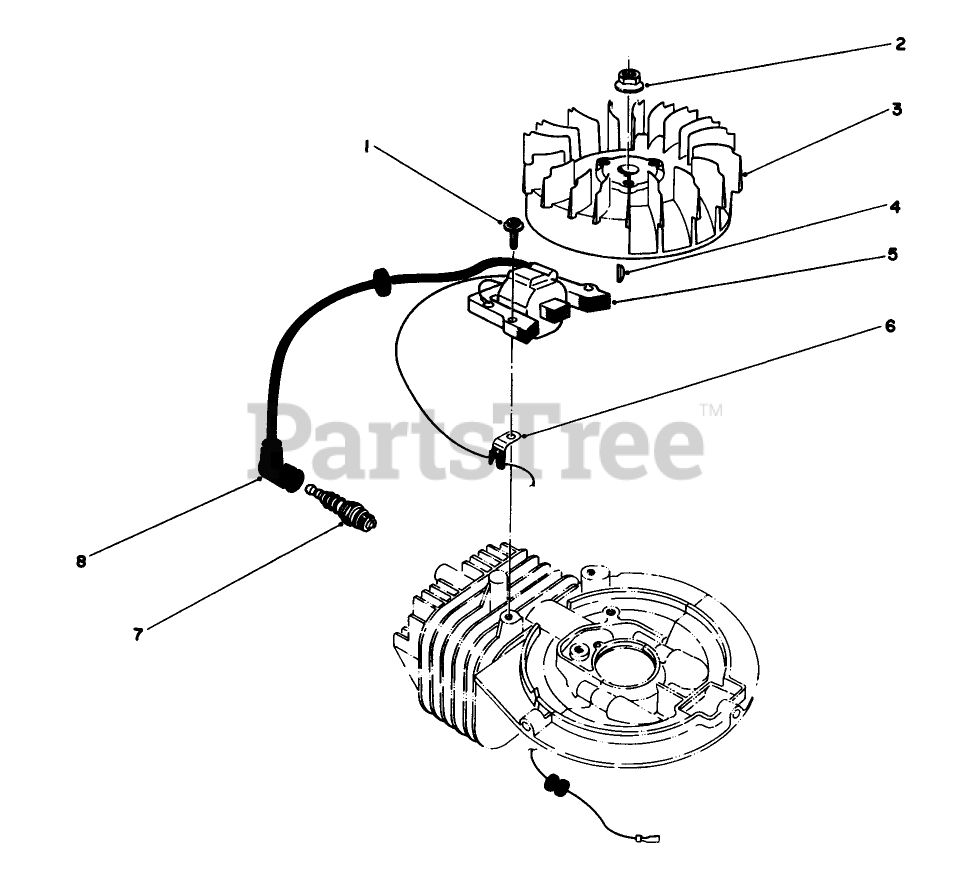 2
3
1
4
5
6
PartsTree™
8
7