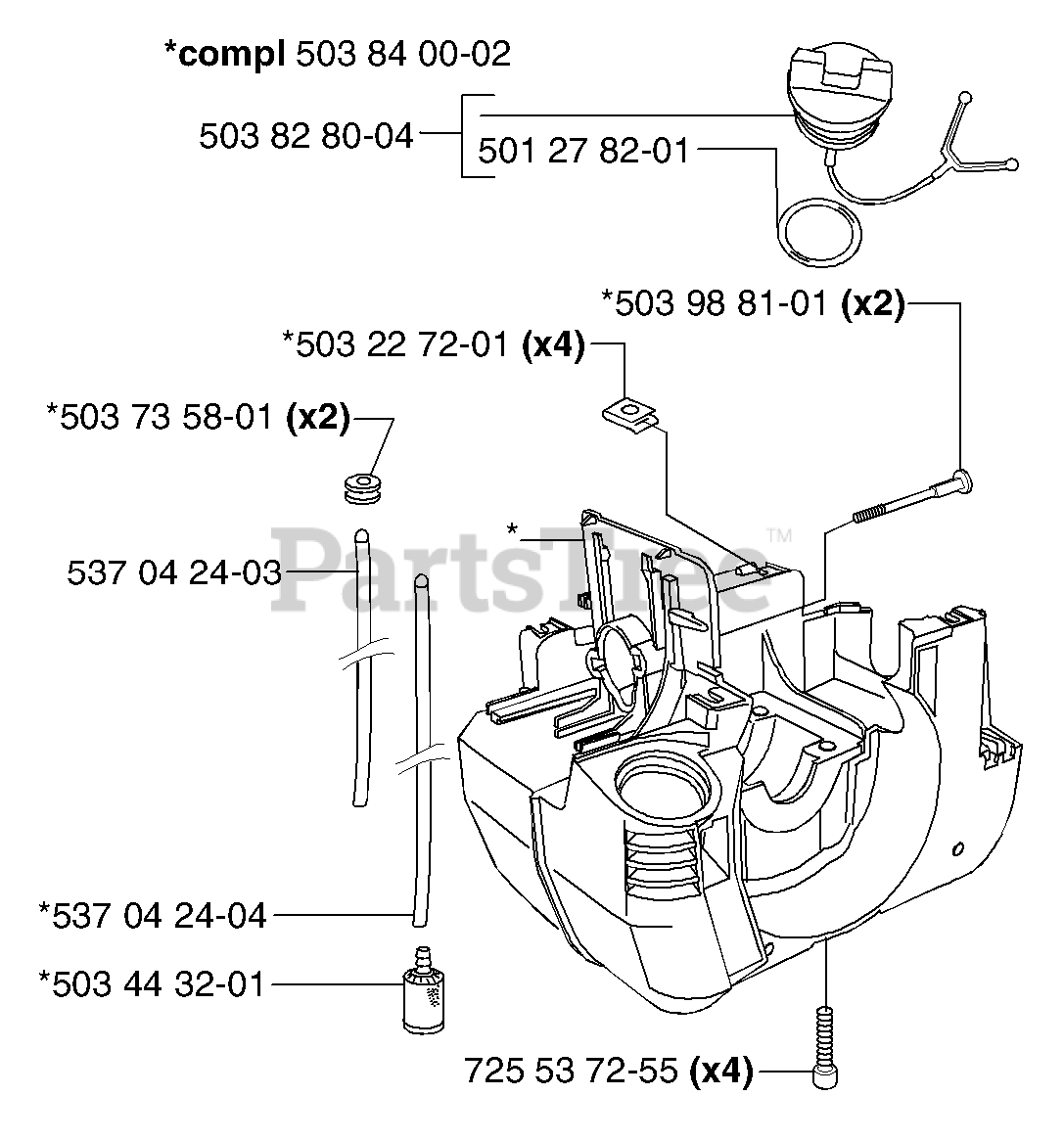 *compl 503 84 00-02

503 82 80-04

501 27 82-01

*503 98 81-01 (x2)

*503 22 72-01 (x4)

*503 73 58-01 (x2)

*

537 04 24-03

PartsTree™

*537 04 24-04

*503 44 32-01

725 53 72-55 (x4)