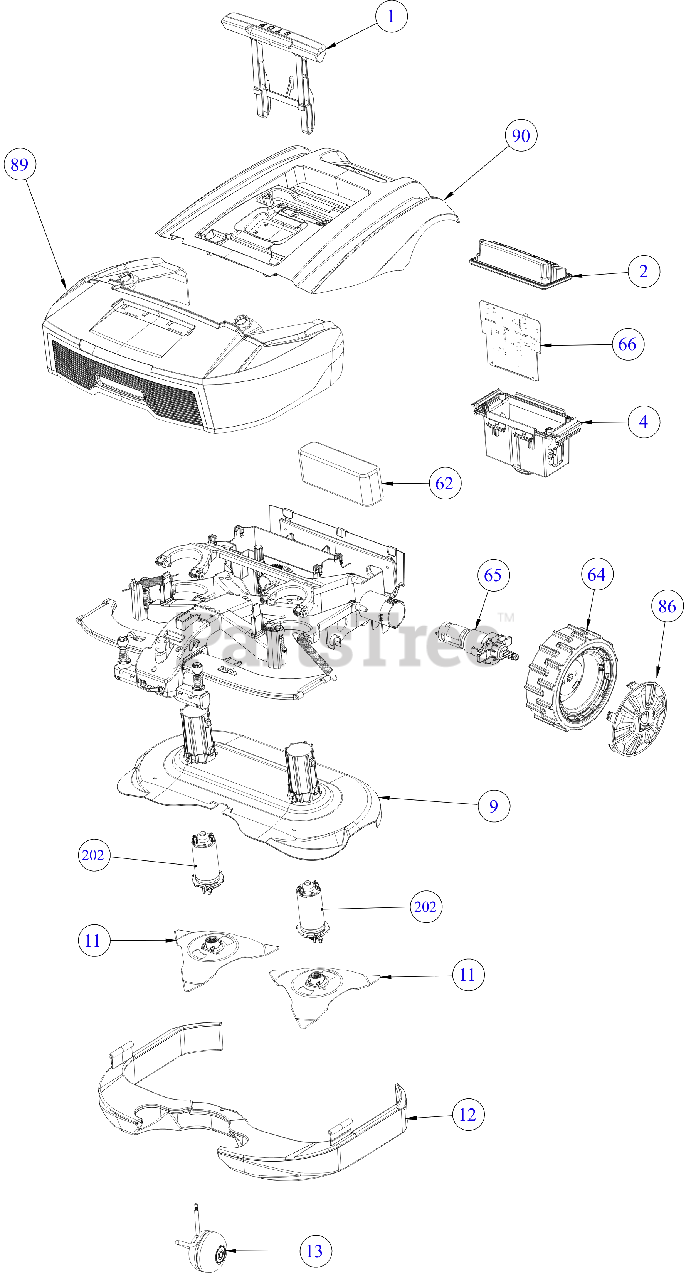 1
90
89
2
66
4
62
65
64
86
PartsTree™
9
202
202
11
11
12
13