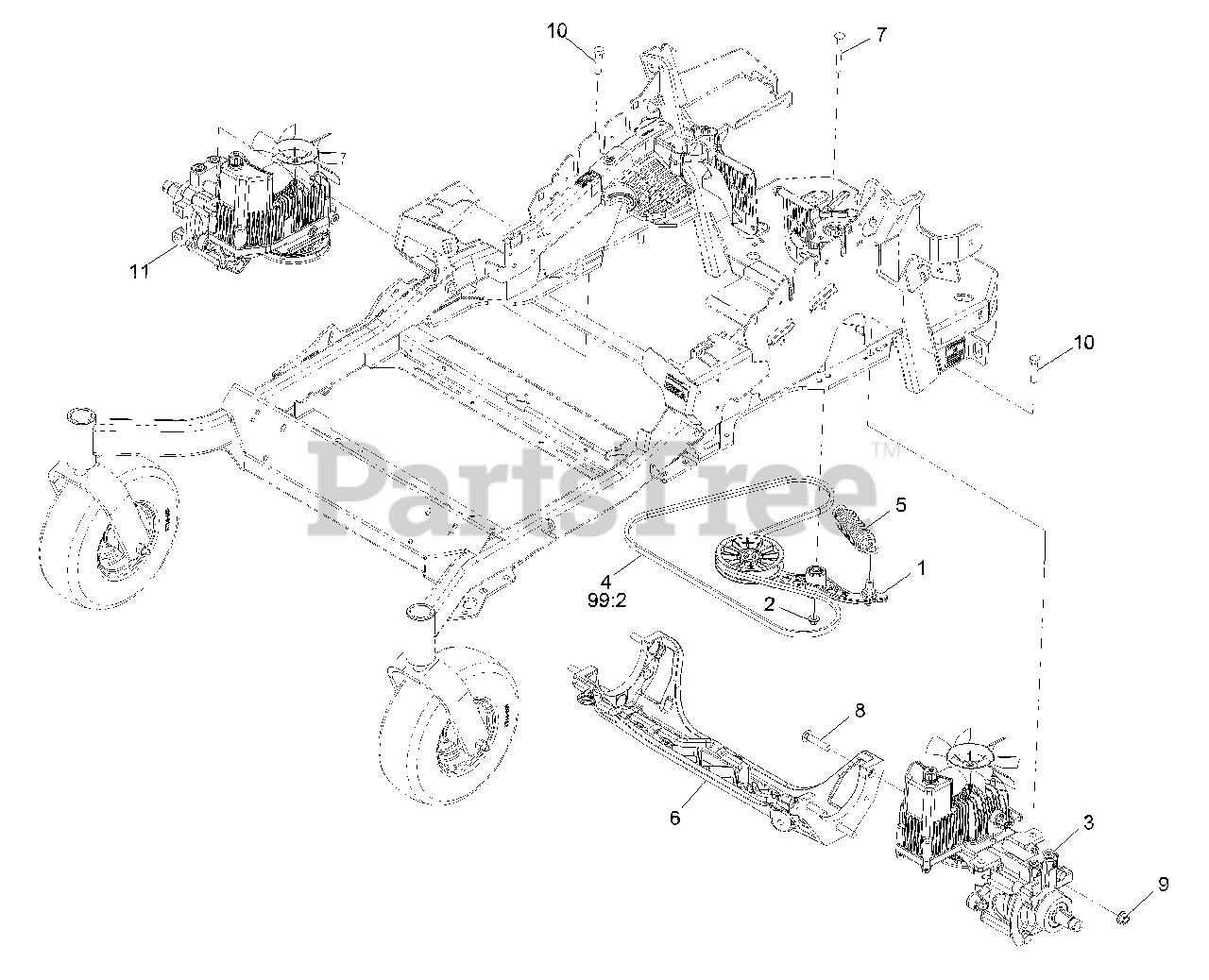 10
7
11
10
PartsTree™
5
4
99:2
1
2
8
6
3
9