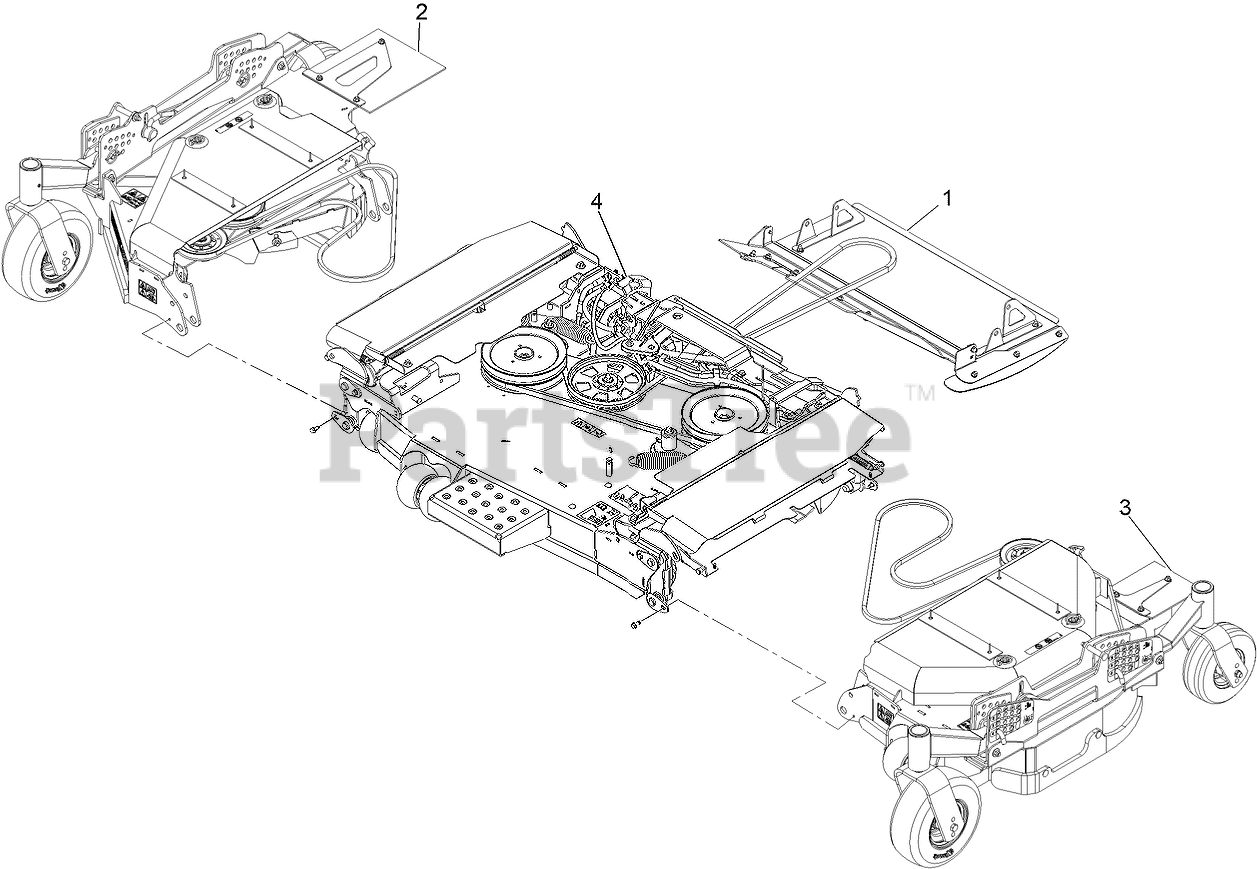 2
4
1
PartsTree™
3