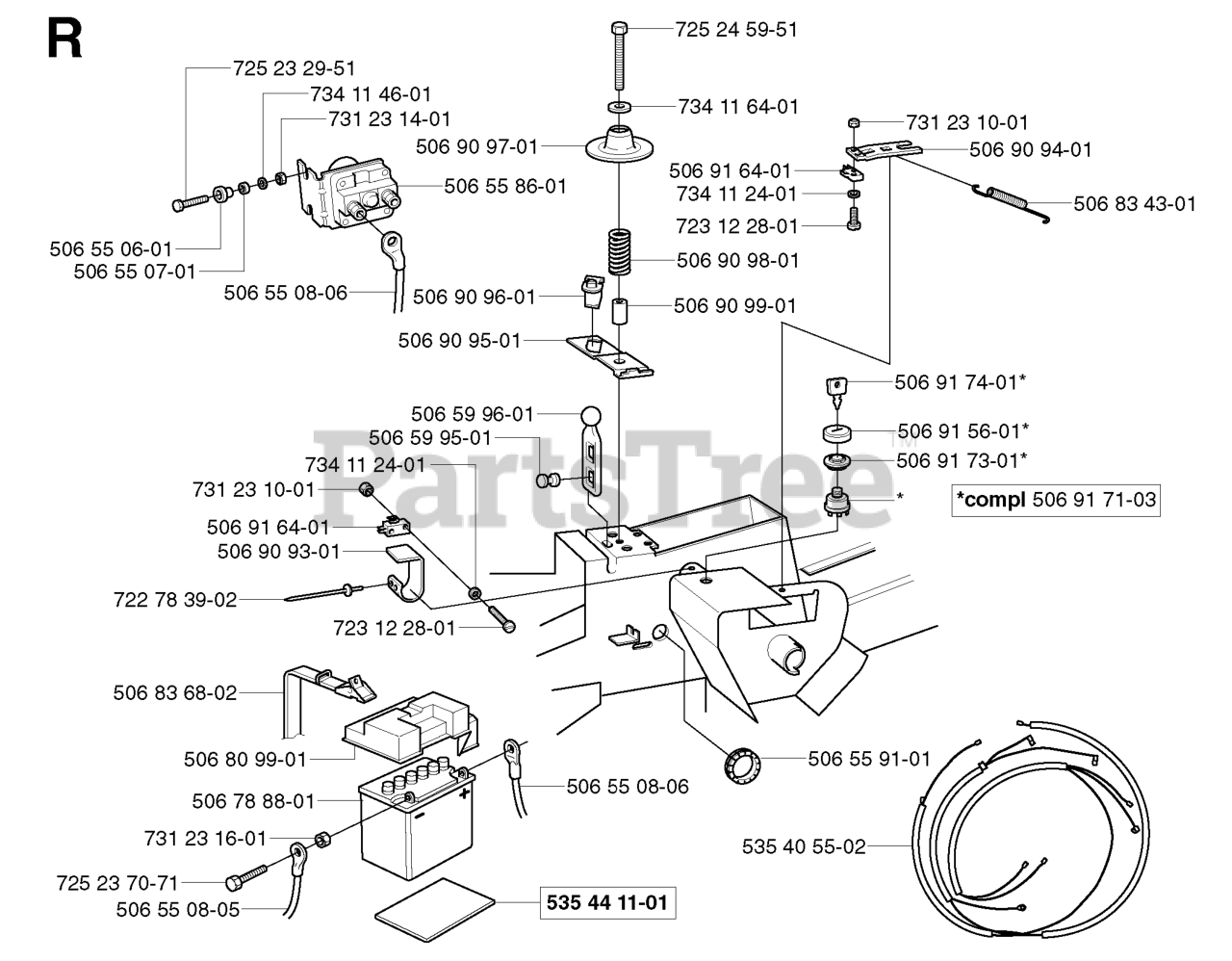 R

725 23 29-51
734 11 46-01
731 23 14-01
506 55 86-01
506 55 06-01
506 55 07-01
506 55 08-06

725 24 59-51
734 11 64-01
506 90 97-01
506 90 98-01
506 90 96-01
506 90 99-01
506 90 95-01

731 23 10-01
506 90 94-01
506 91 64-01
734 11 24-01
723 12 28-01
506 83 43-01

506 91 74-01*
506 91 56-01*
506 91 73-01*
*
*compl 506 91 71-03

506 59 96-01
506 59 95-01
734 11 24-01
731 23 10-01
506 91 64-01
506 90 93-01
722 78 39-02
723 12 28-01

PartsTree

506 83 68-02
506 80 99-01
506 78 88-01
731 23 16-01
725 23 70-71
506 55 08-05
506 55 08-06
535 44 11-01
506 55 91-01
535 40 55-02