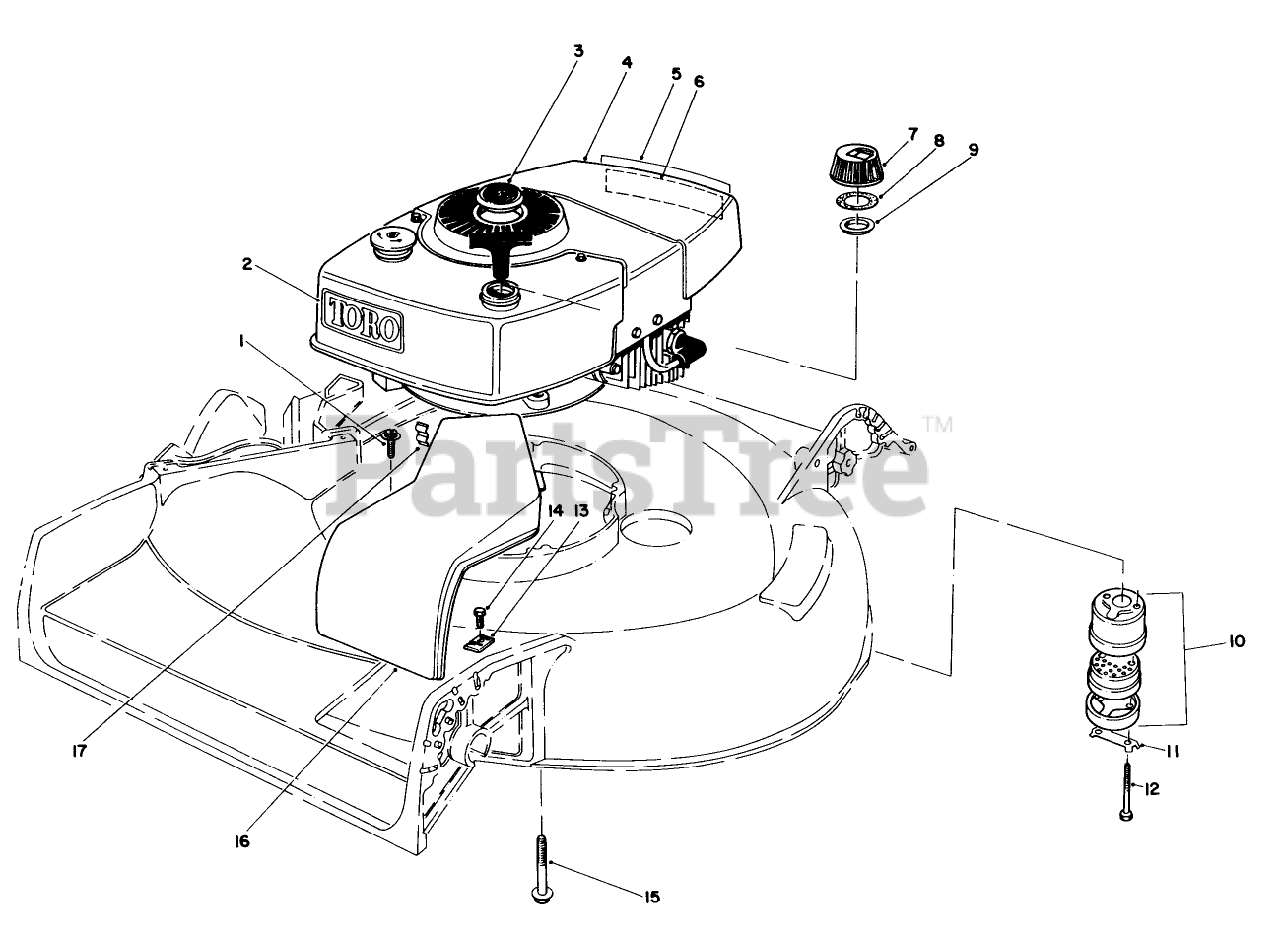 3
4
5
6
7
8
9
2
TORO
1
PartsTree™
14
13
10
11
12
17
16
15