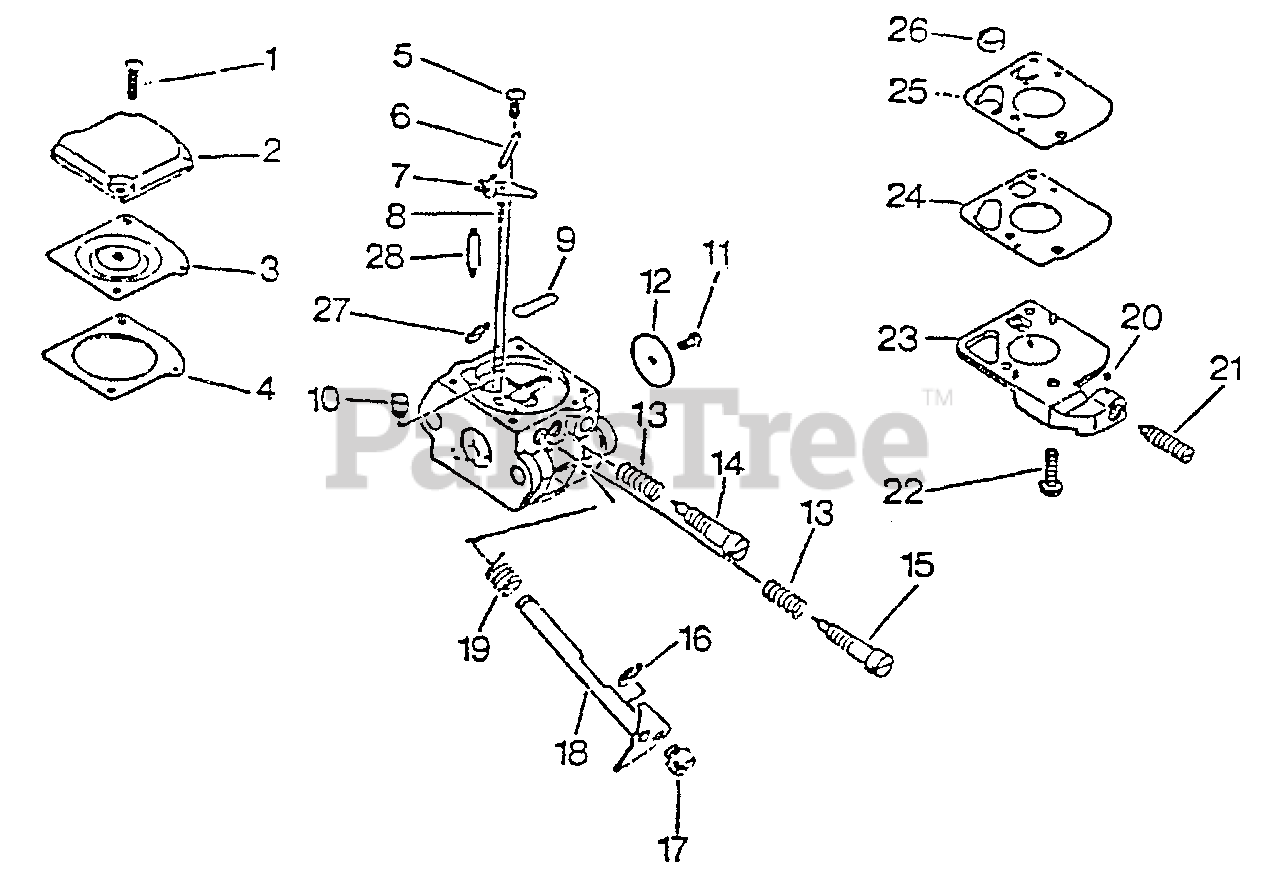 1
2
3
4
5
6
7
8
28
9
27
10
12
11
13
14
13
15
19
16
18
17
26
25
24
23
20
21
22
PartsTree™