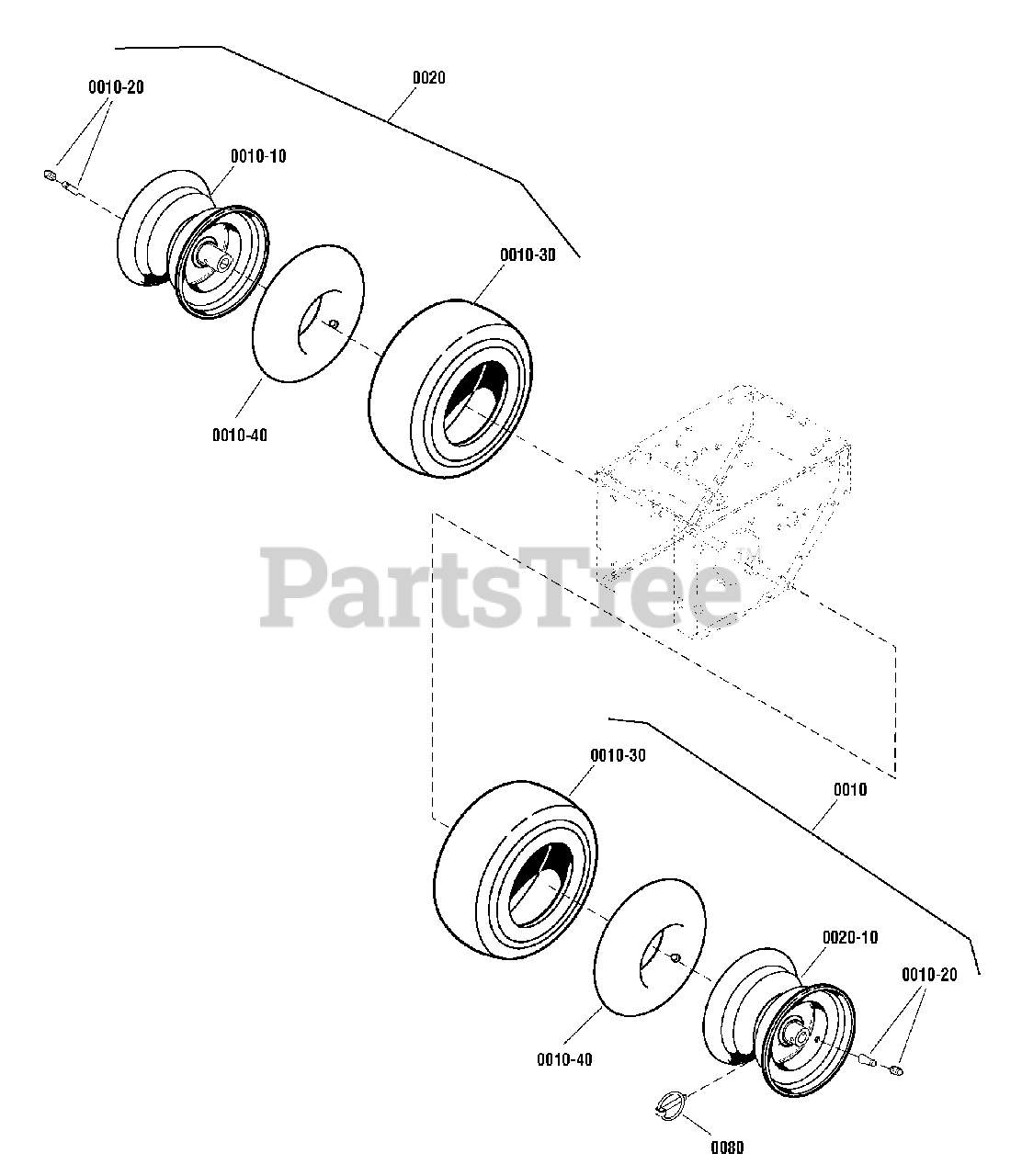 0010-20

0020

0010-10

0010-30

0010-40

PartsTree™

0010-30

0010

0020-10

0010-20

0010-40

0080