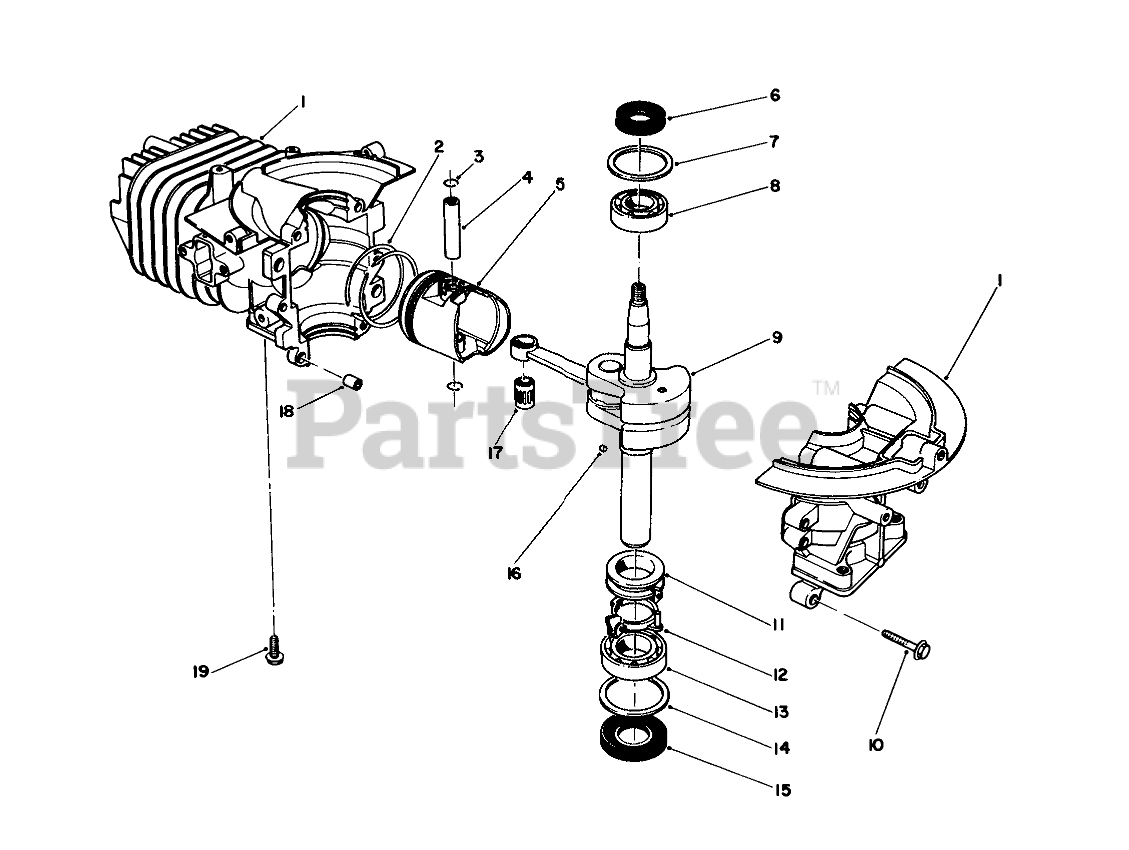 1
2
3
4
5
6
7
8
9
1
PartsTree™
18
17
16
11
12
13
14
15
10
19