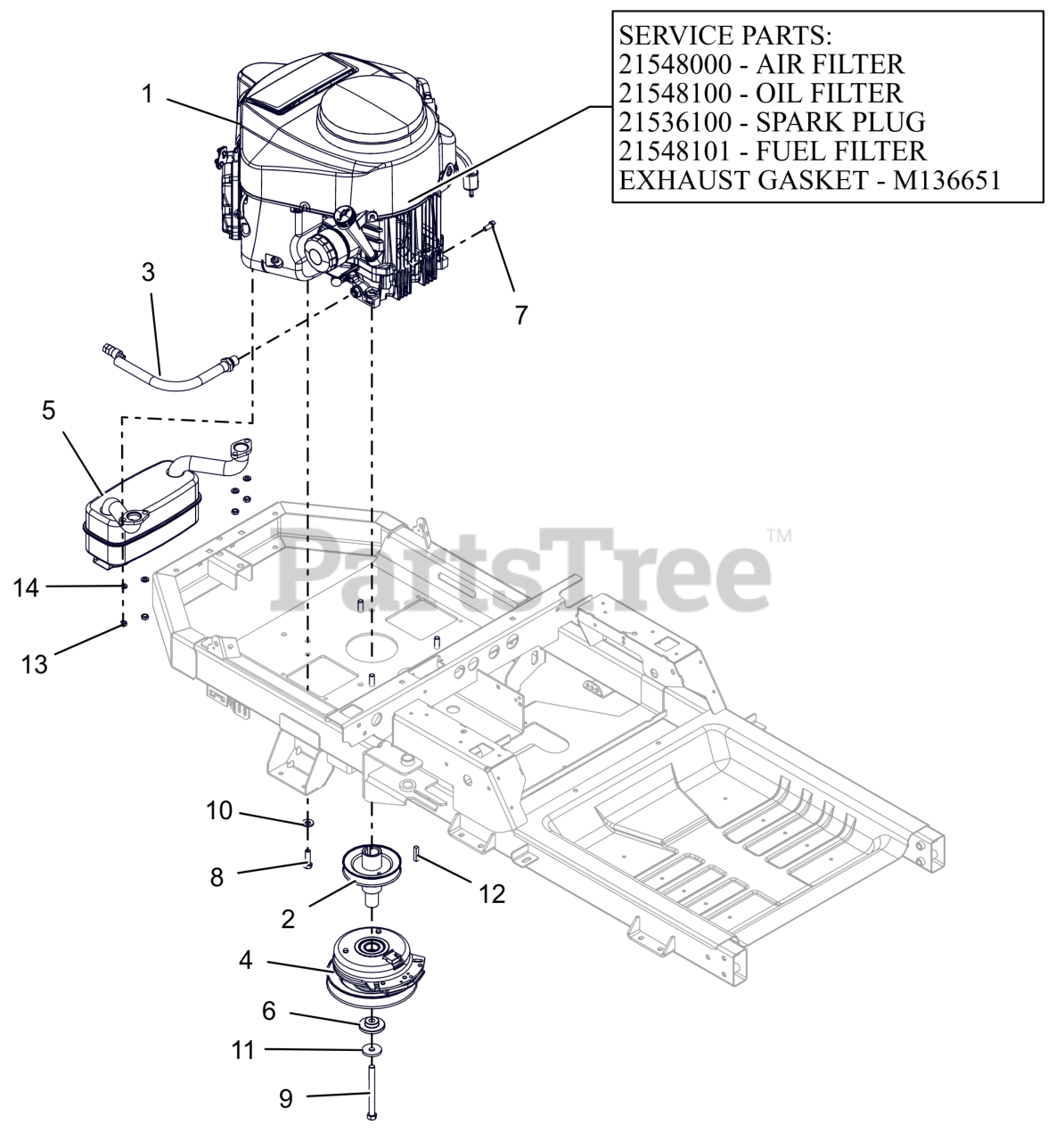 SERVICE PARTS:
21548000 - AIR FILTER
21548100 - OIL FILTER
21536100 - SPARK PLUG
21548101 - FUEL FILTER
EXHAUST GASKET - M136651

1
3
7
5
PartsTree™
14
13
10
8
2
12
4
6
11
9