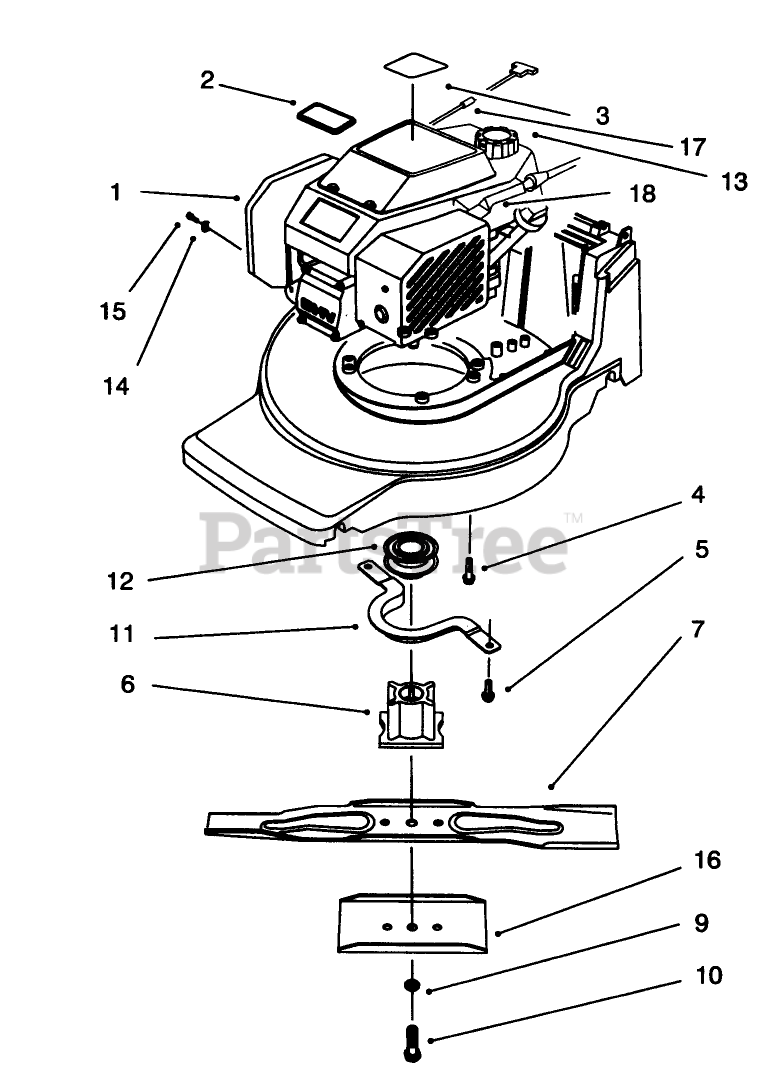 2
3
17
13
1
18
15
14
PartsTree™
4
12
5
11
7
6
16
9
10