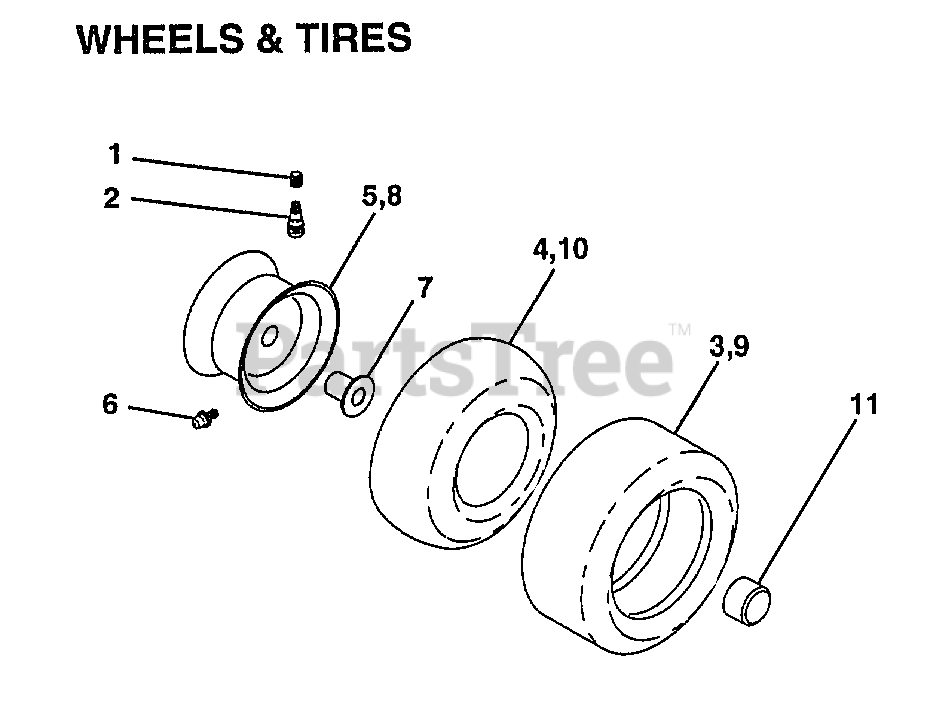 WHEELS & TIRES

1
2
5,8
4,10
7
PartsTree™
3,9
6
11