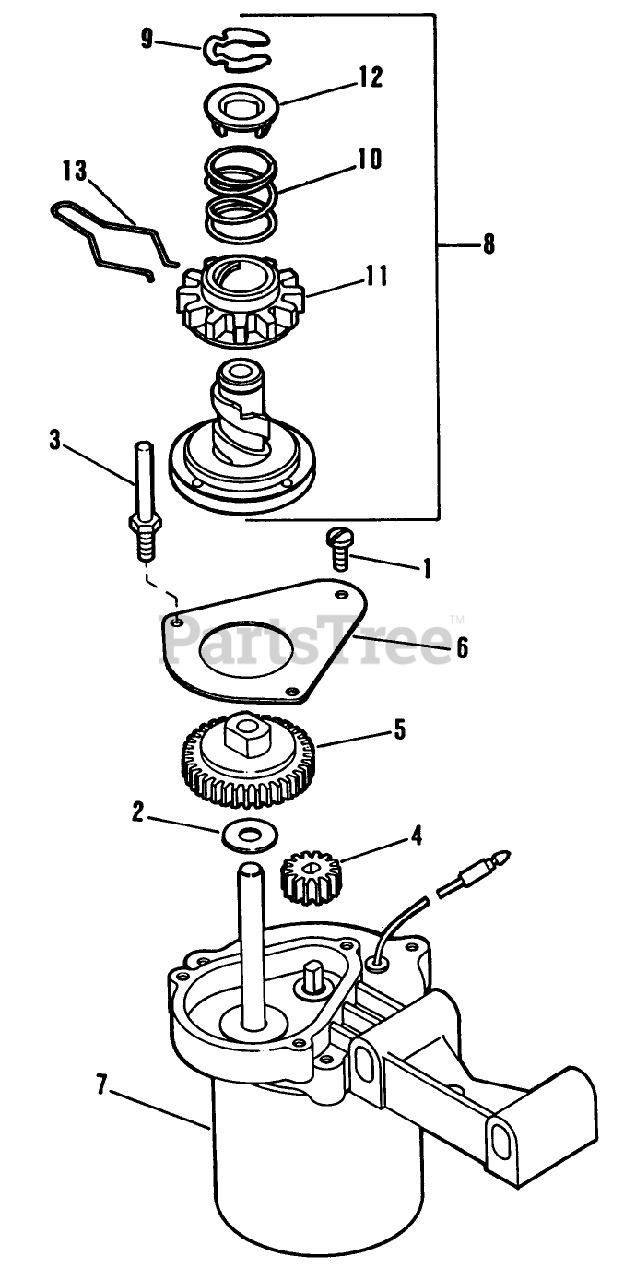 9
12
13
10
8
11
3
1
PartsTree™
6
5
2
4
7