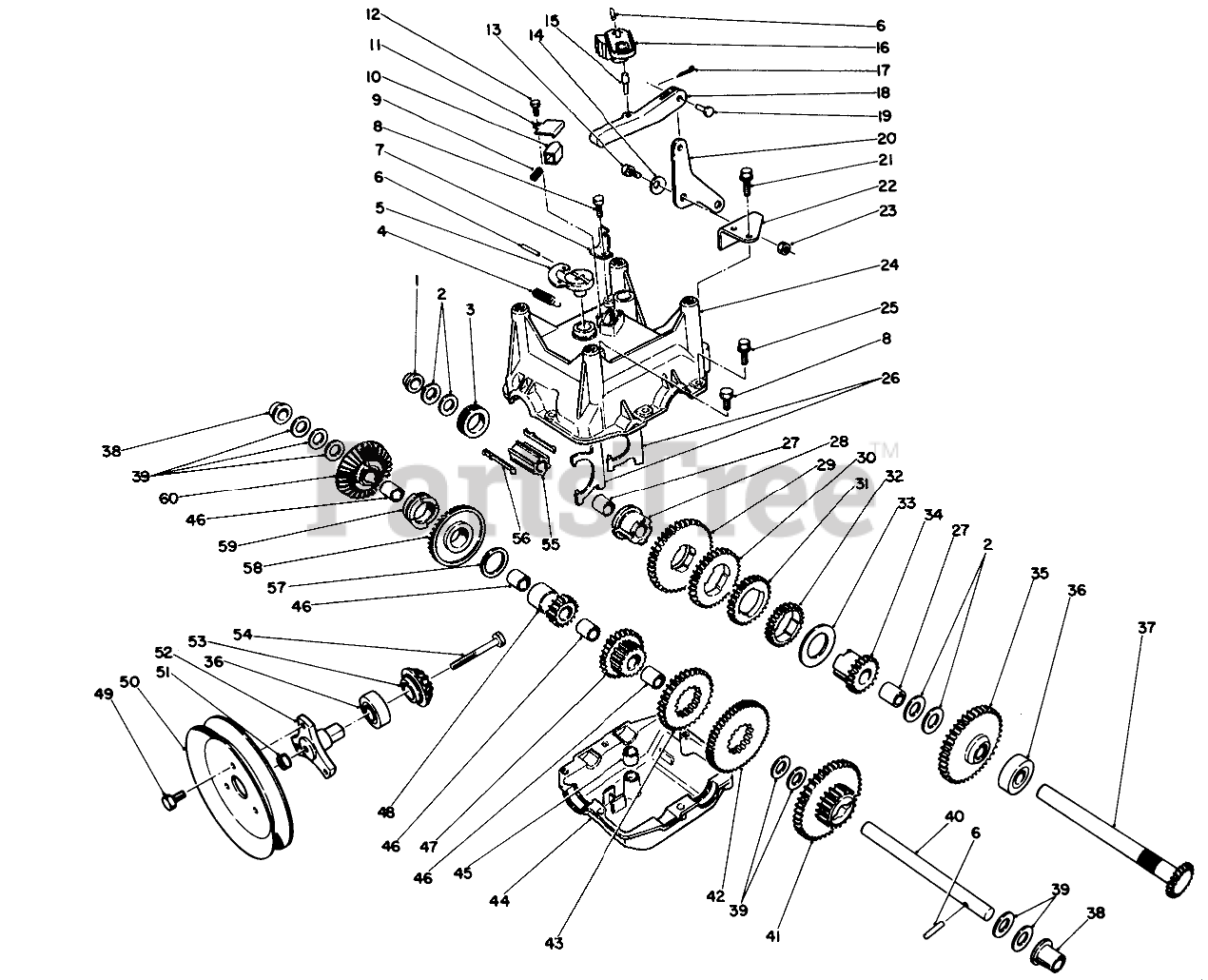 12
11
10
9
8
7
6
5
4
13
14
15
6
16
17
18
19
20
21
22
23
24
25
8
26
1
2
3
38
39
60
46
59
58
57
46
56
55
27
28
29
30
31
32
33
34
27
2
35
36
37
54
53
52
36
51
50
49
48
46
47
46
45
44
43
42
39
41
40
6
39
38
PartsTree™