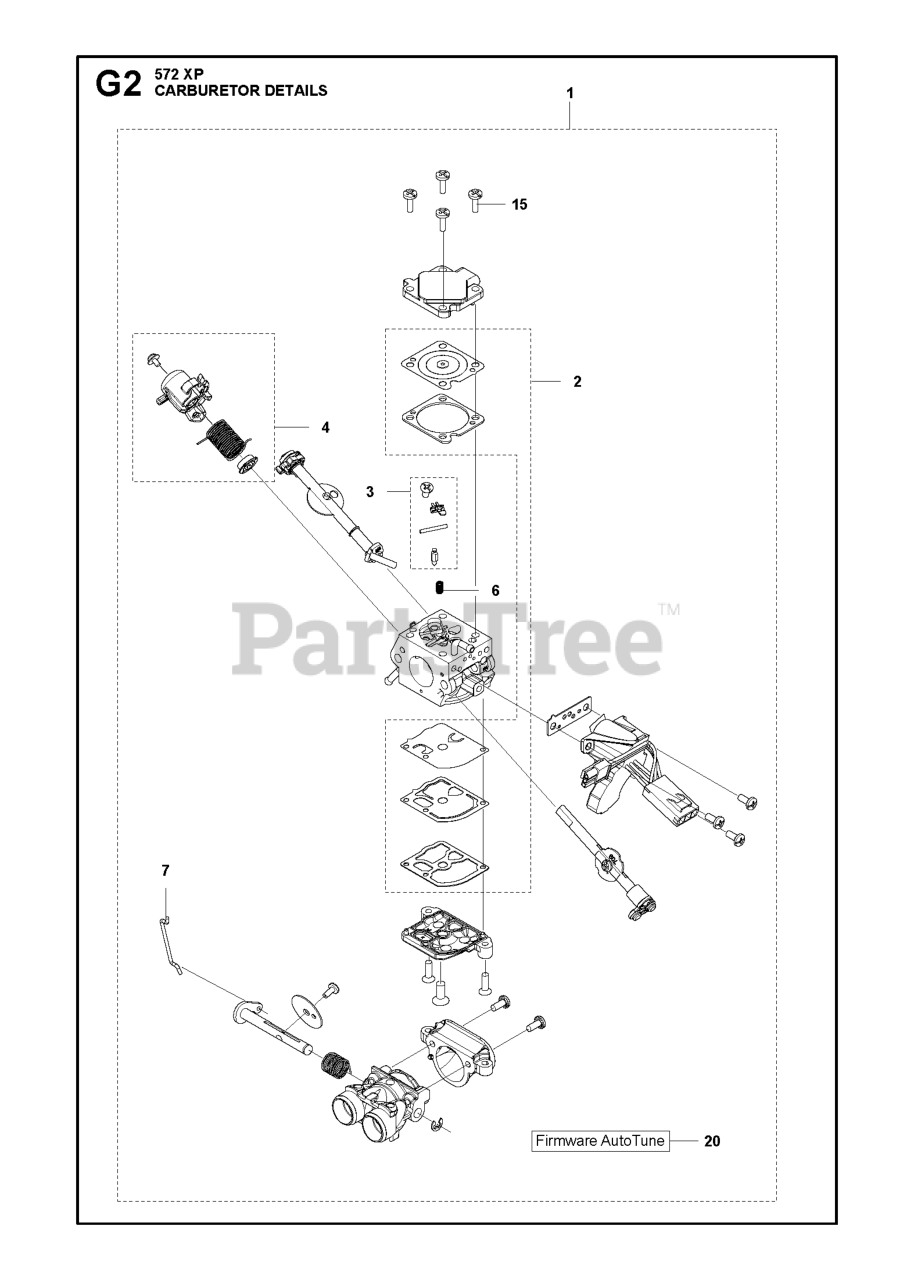 G2 572 XP
CARBURETOR DETAILS

1

15

2

4

3

6

PartsTree™

7

Firmware AutoTune 20