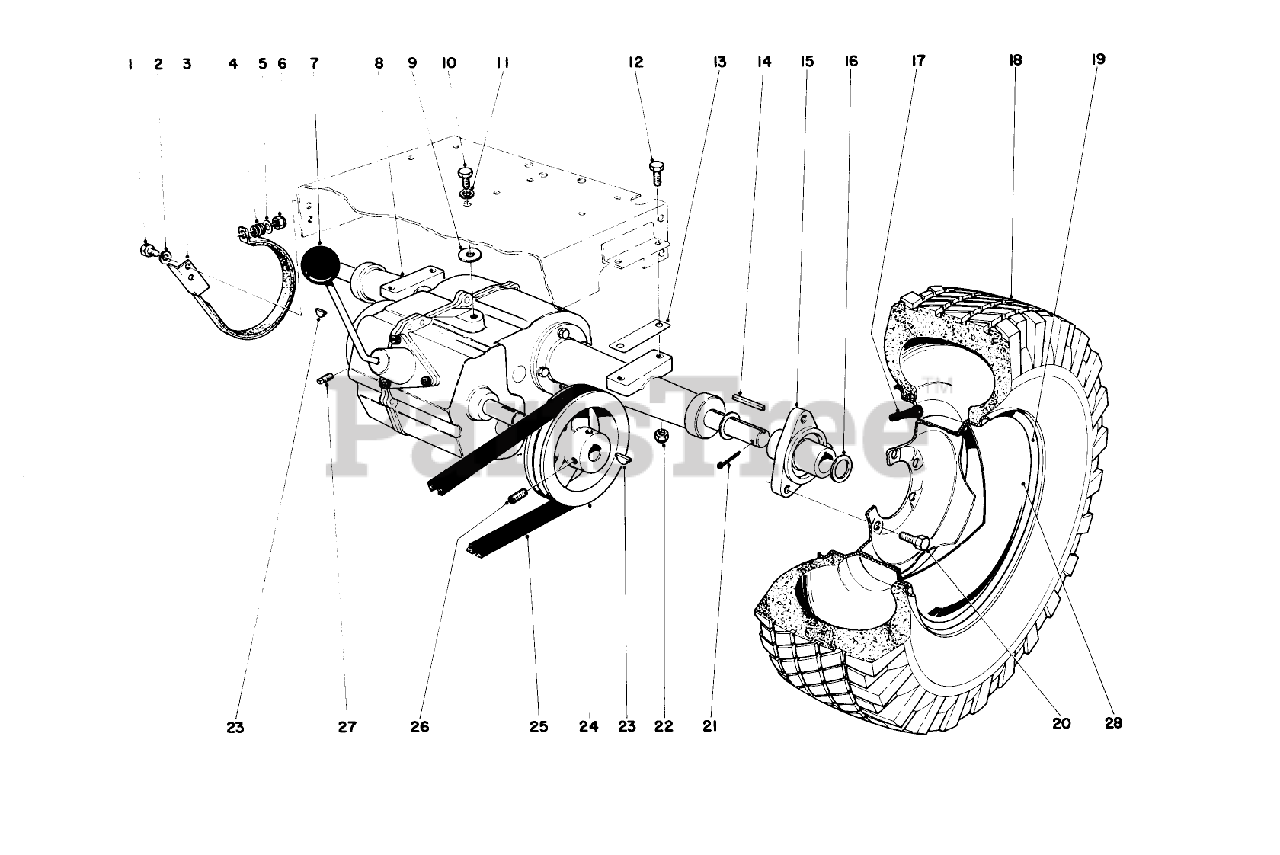 1 2 3 4 5 6 7 8 9 10 11 12 13 14 15 16 17 18 19

PartsTree

23 27 26 25 24 23 22 21 20 28