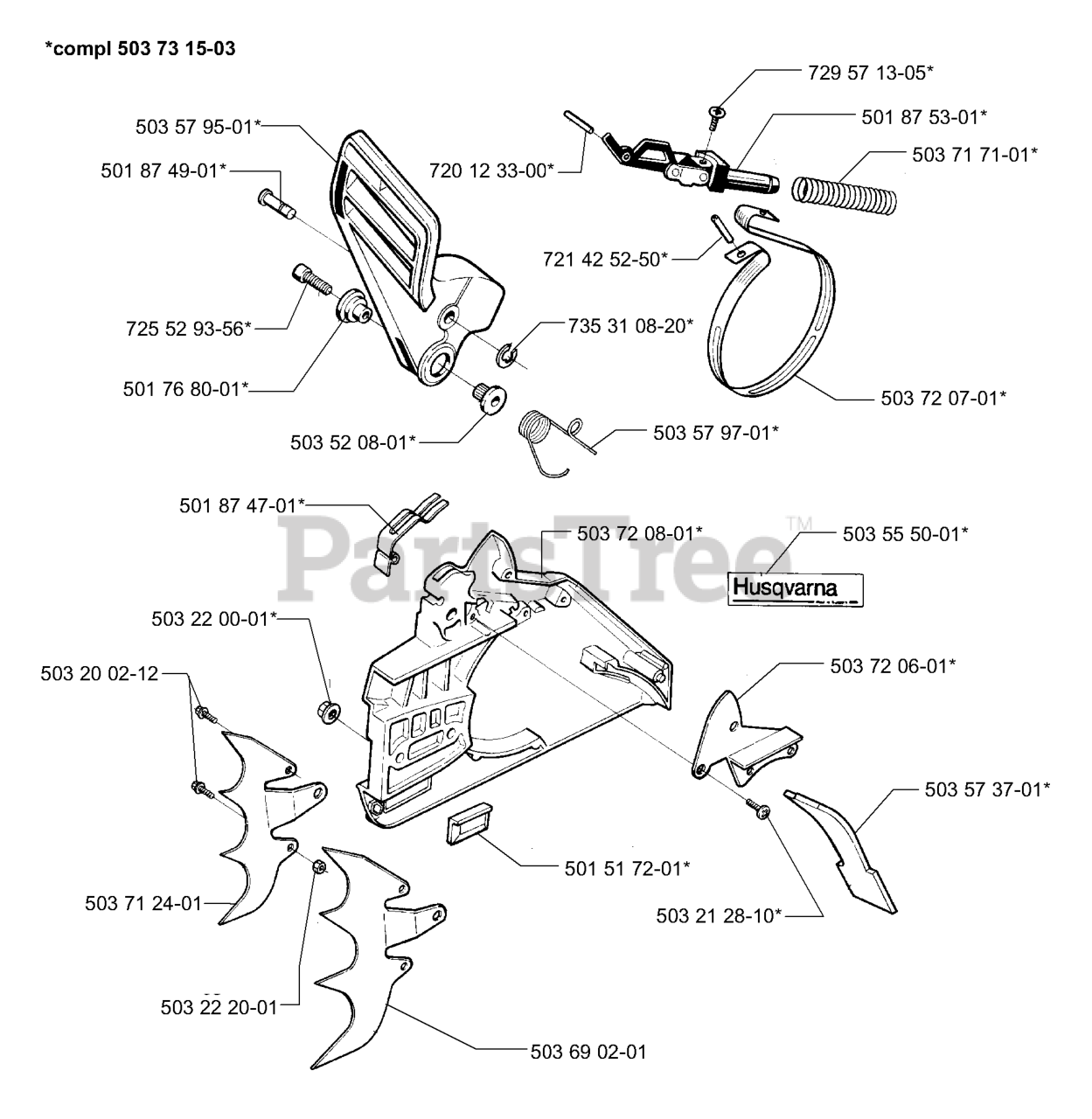 *compl 503 73 15-03

729 57 13-05*
501 87 53-01*
503 57 95-01*
503 71 71-01*
501 87 49-01*
720 12 33-00*
721 42 52-50*
725 52 93-56*
735 31 08-20*
501 76 80-01*
503 72 07-01*
503 52 08-01*
503 57 97-01*
501 87 47-01*
503 72 08-01*
503 55 50-01*
PartsTree™
Husqvarna
503 22 00-01*
503 20 02-12
503 72 06-01*
503 57 37-01*
501 51 72-01*
503 71 24-01
503 21 28-10*
503 22 20-01
503 69 02-01