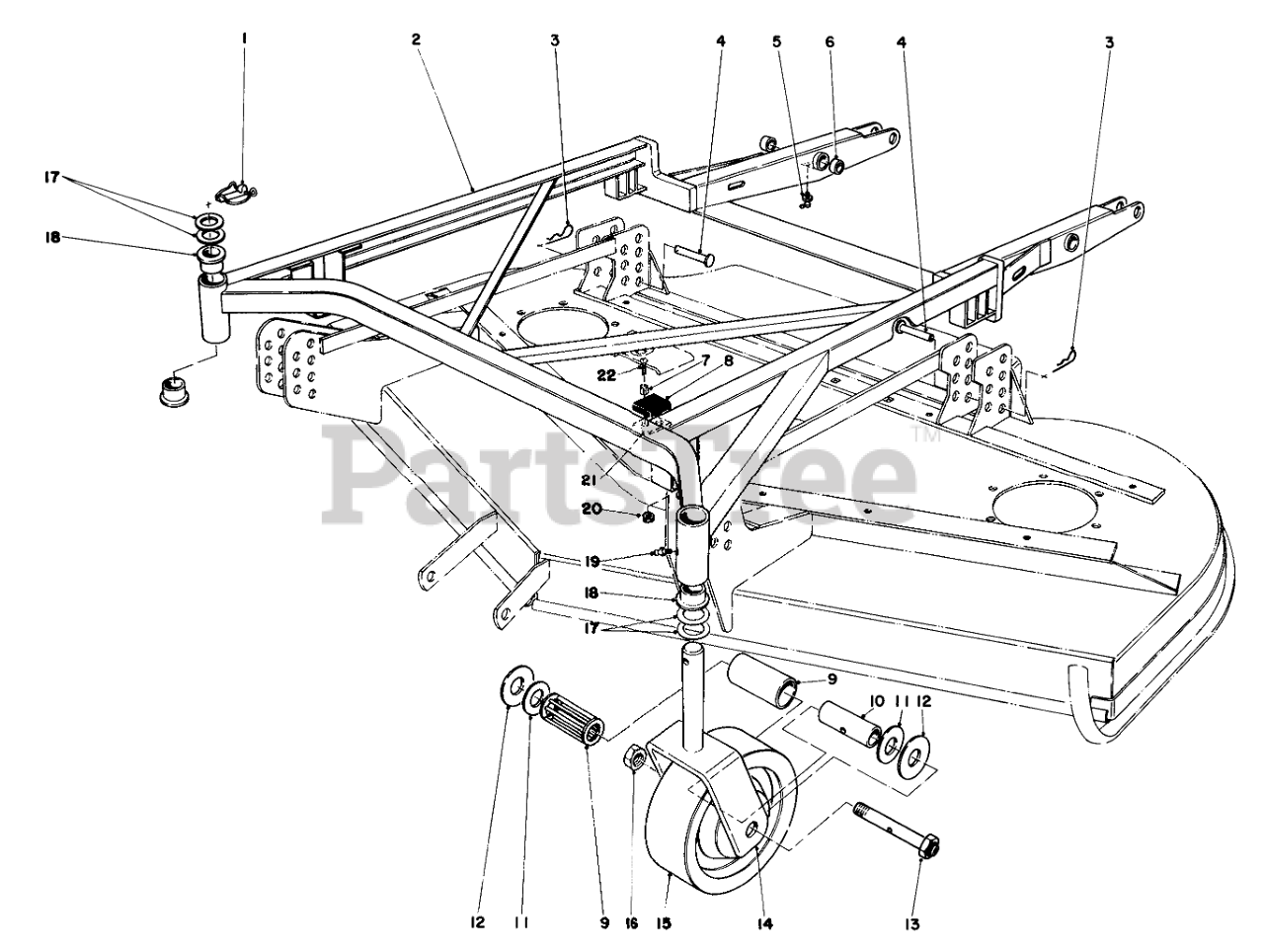 1
2
3
4
5
6
4
3
17
18
22
7
8
21
20
19
18
17
9
10
11
12
12
11
9
16
15
14
13
PartsTree™