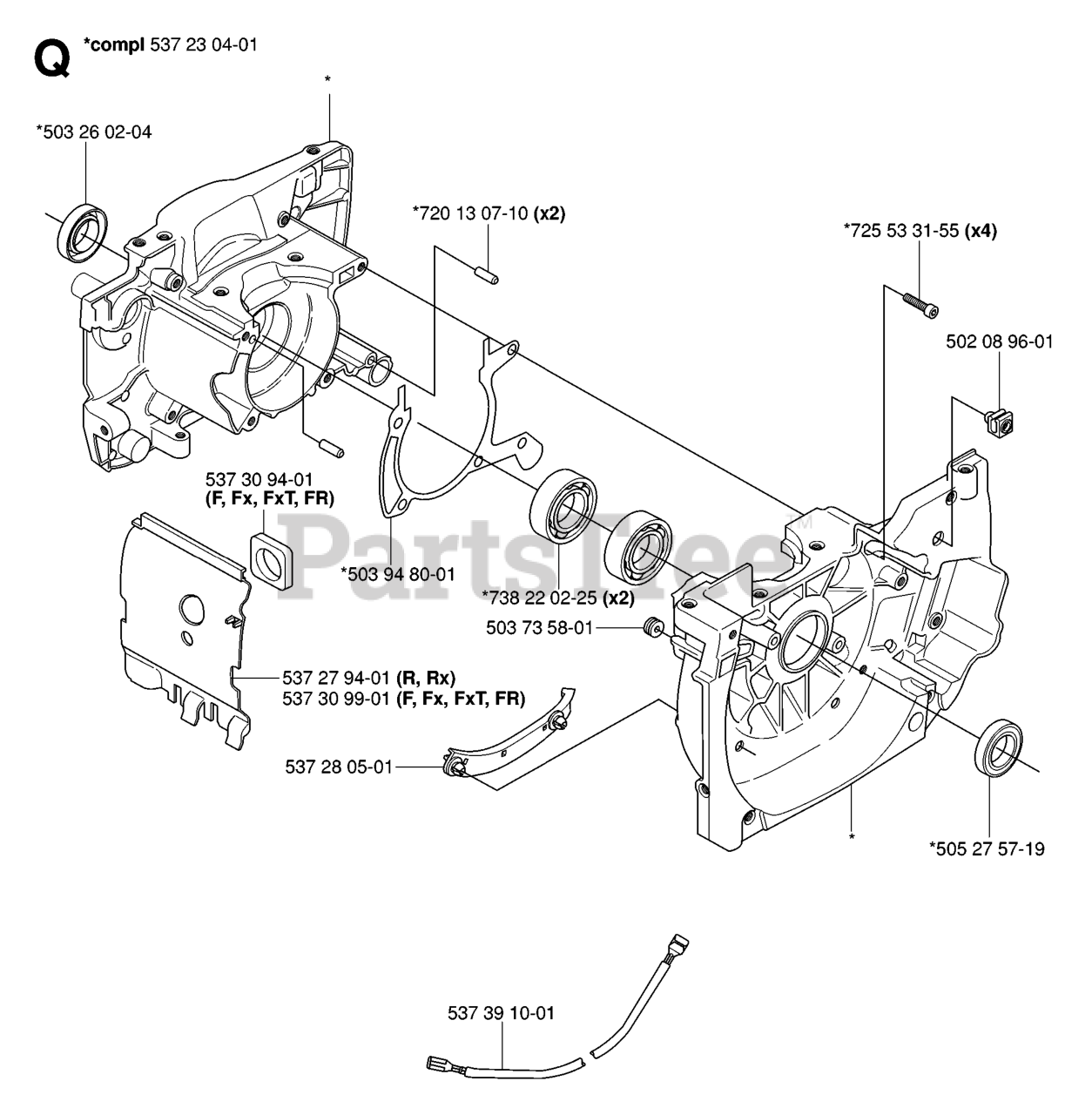 Q *compl 537 23 04-01

*

*503 26 02-04

*720 13 07-10 (x2)

*725 53 31-55 (x4)

502 08 96-01

537 30 94-01
(F, Fx, FxT, FR)

PartsTree™

*503 94 80-01

*738 22 02-25 (x2)

503 73 58-01

537 27 94-01 (R, Rx)
537 30 99-01 (F, Fx, FxT, FR)

537 28 05-01

*

*505 27 57-19

537 39 10-01