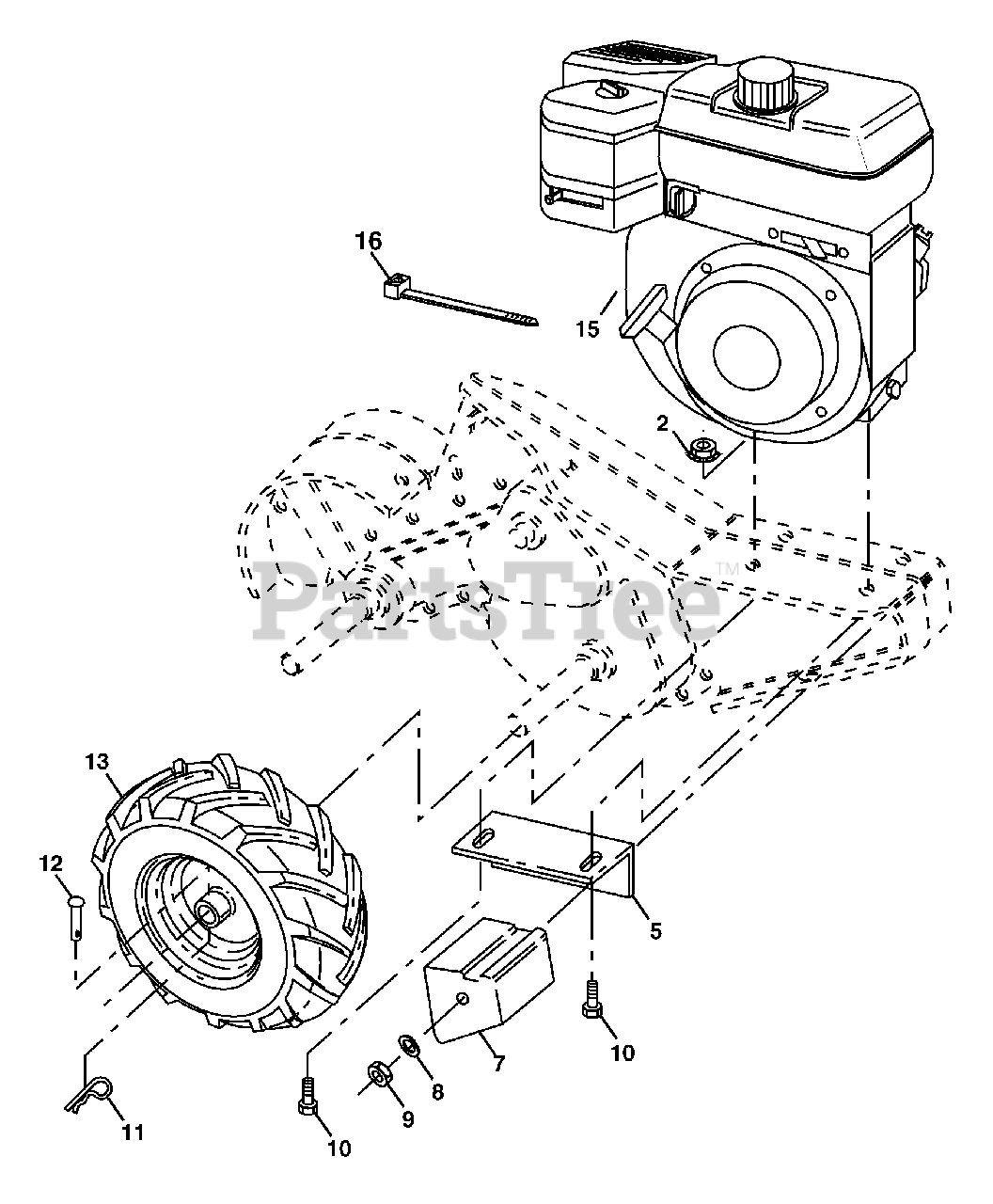 16

15

2

PartsTree™

13

12

5

7

10

8

9

11

10