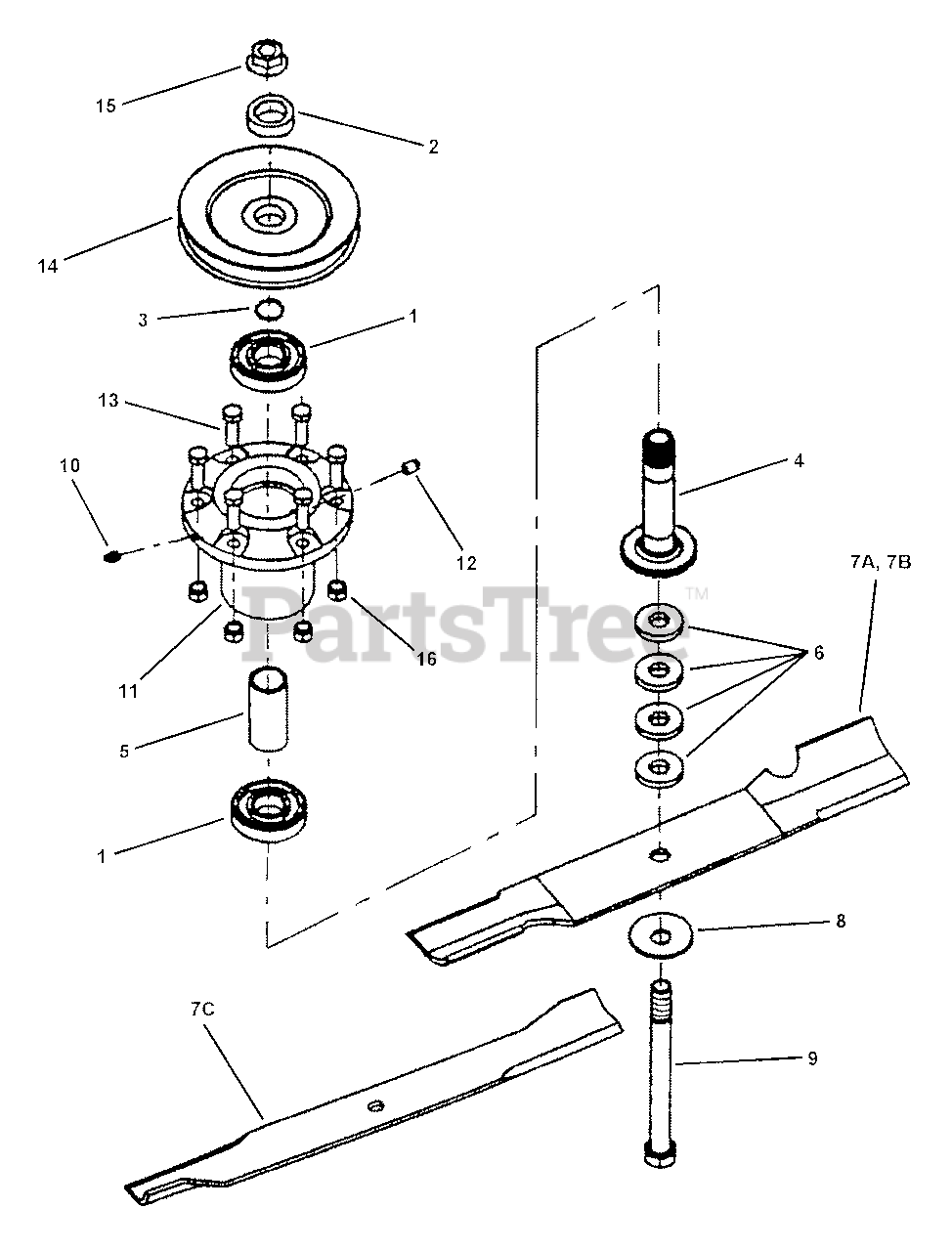 15
2
14
3
1
13
10
12
4
7A, 7B
PartsTree™
11
16
6
5
1
8
7C
9