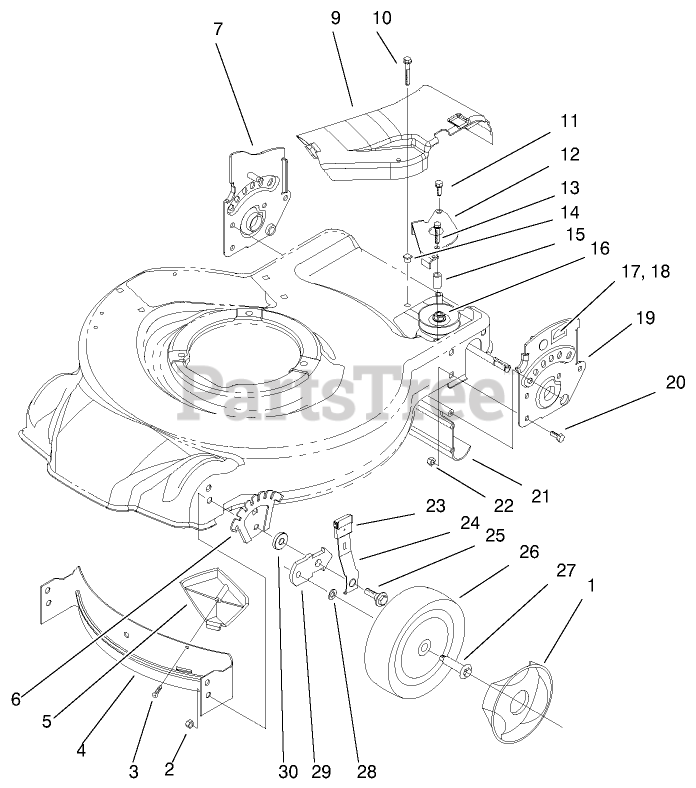 7
9
10
11
12
13
14
15
16
17, 18
19
20
PartsTree
21
22
23
24
25
26
27
1
6
5
4
3
2
30
29
28