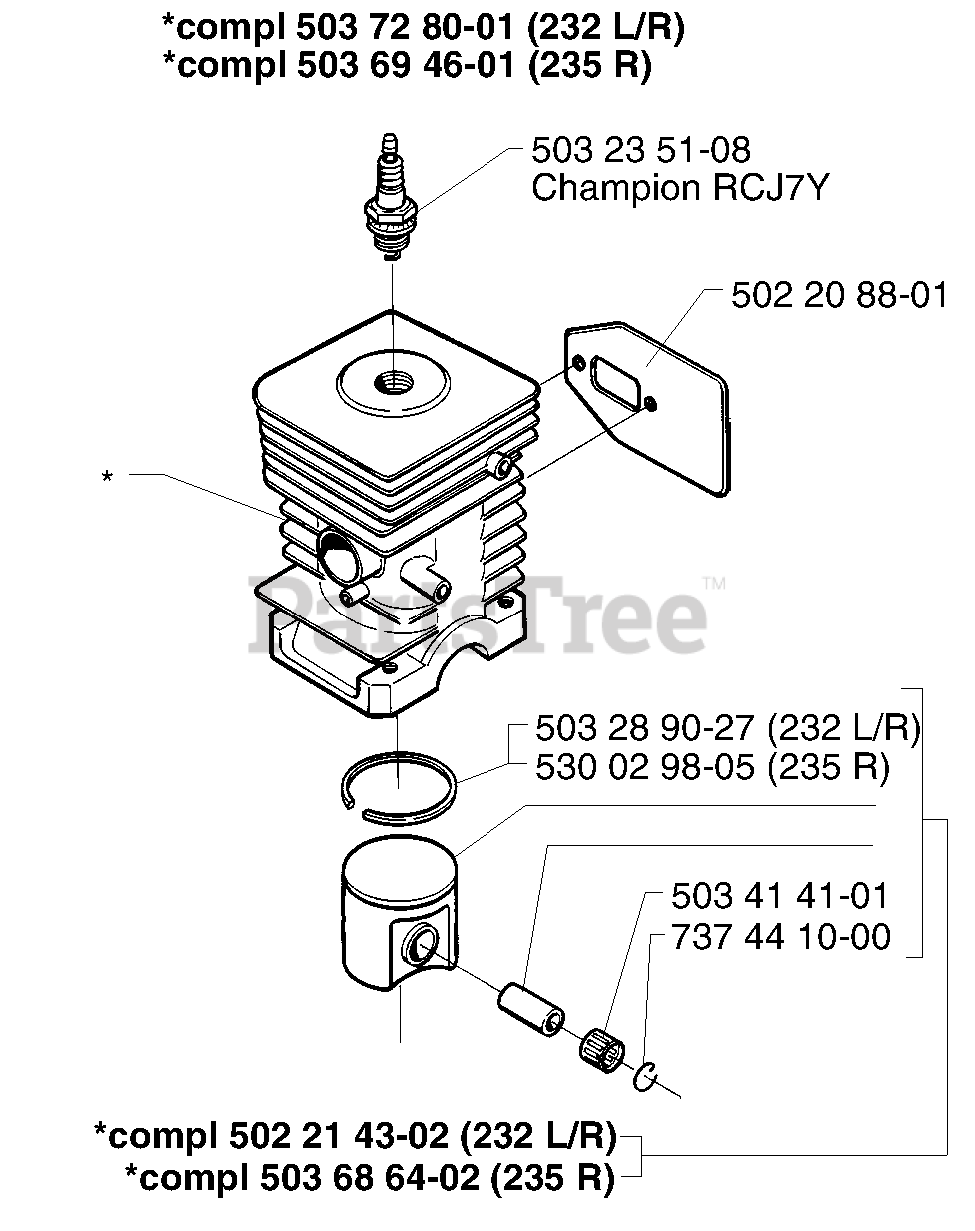 *compl 503 72 80-01 (232 L/R)
*compl 503 69 46-01 (235 R)

503 23 51-08
Champion RCJ7Y

502 20 88-01

*

PartsTree™

503 28 90-27 (232 L/R)
530 02 98-05 (235 R)

503 41 41-01
737 44 10-00

*compl 502 21 43-02 (232 L/R)
*compl 503 68 64-02 (235 R)