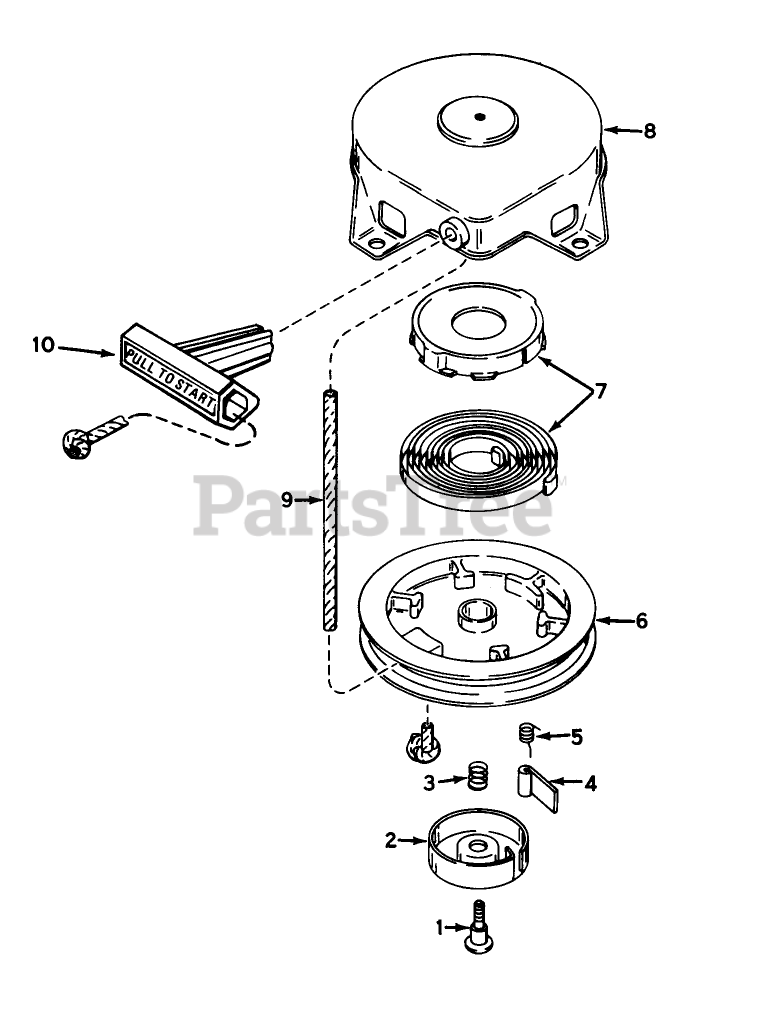 8

10

PULL TO START

7

9

PartsTree

6

5

3

4

2

1