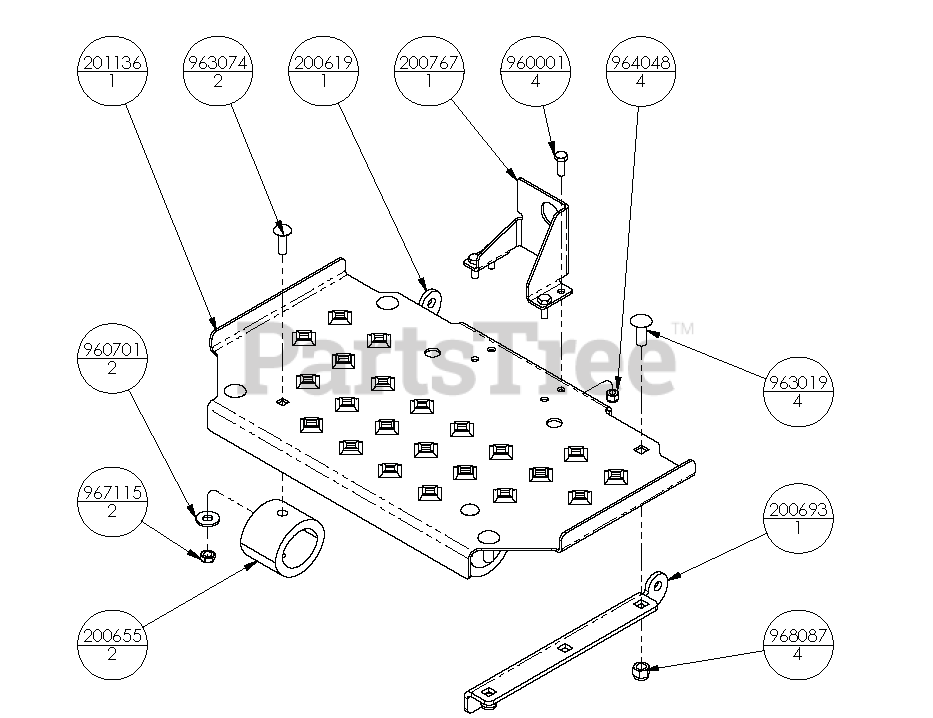 201136
1

963074
2

200619
1

200767
1

960001
4

964048
4

PartsTree™

960701
2

963019
4

967115
2

200693
1

200655
2

968087
4