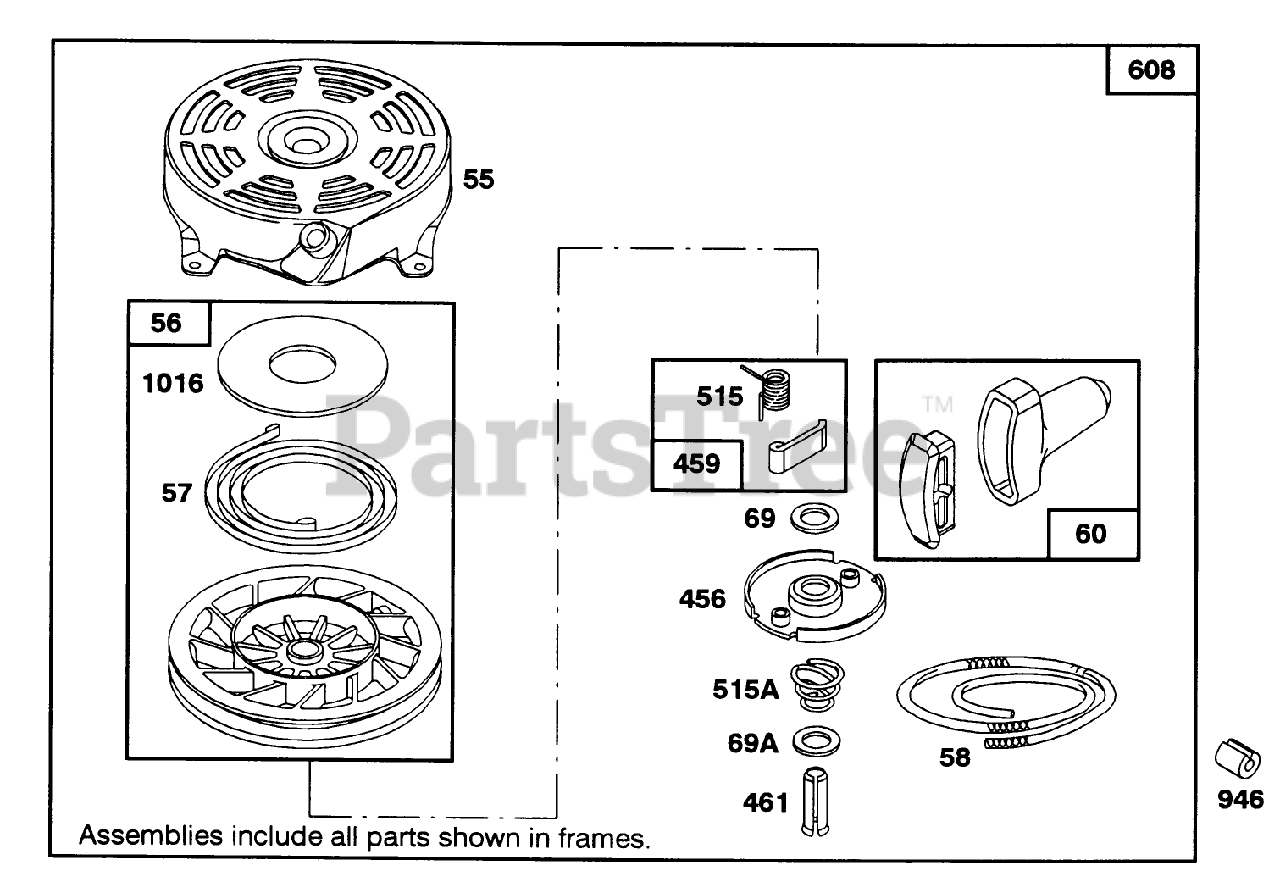 608

55

56

1016

57

515

459

PartsTree™

60

69

456

515A

69A

58

461

946

Assemblies include all parts shown in frames.