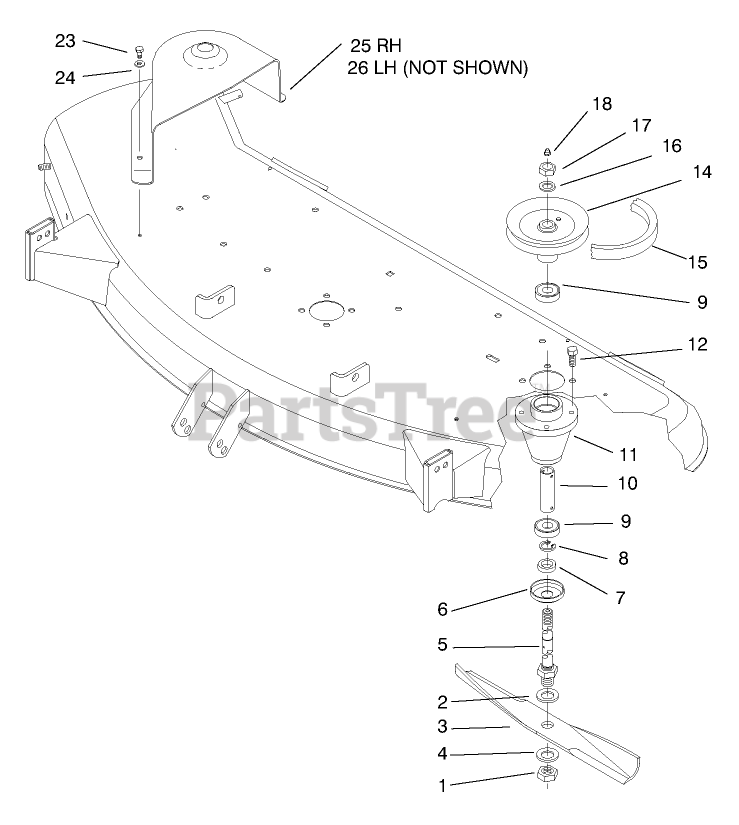 23
24
25 RH
26 LH (NOT SHOWN)
18
17
16
14
15
9
12
11
10
9
8
7
6
5
2
3
4
1
PartsTree