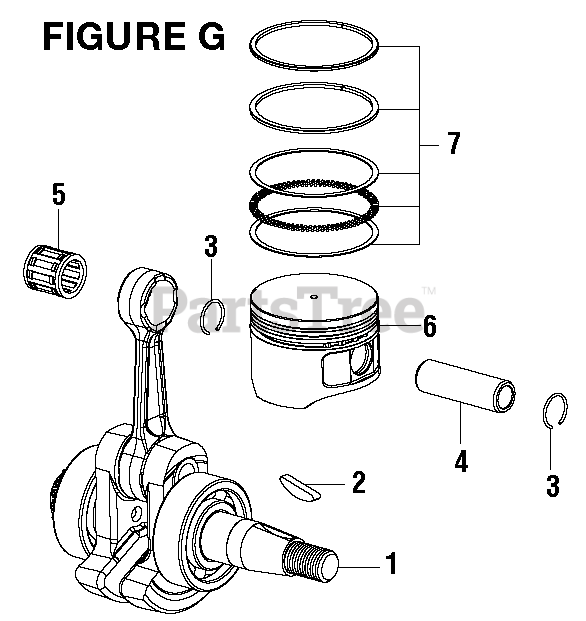 FIGURE G

7

5

3

PartsTree™

6

4

3

2

1