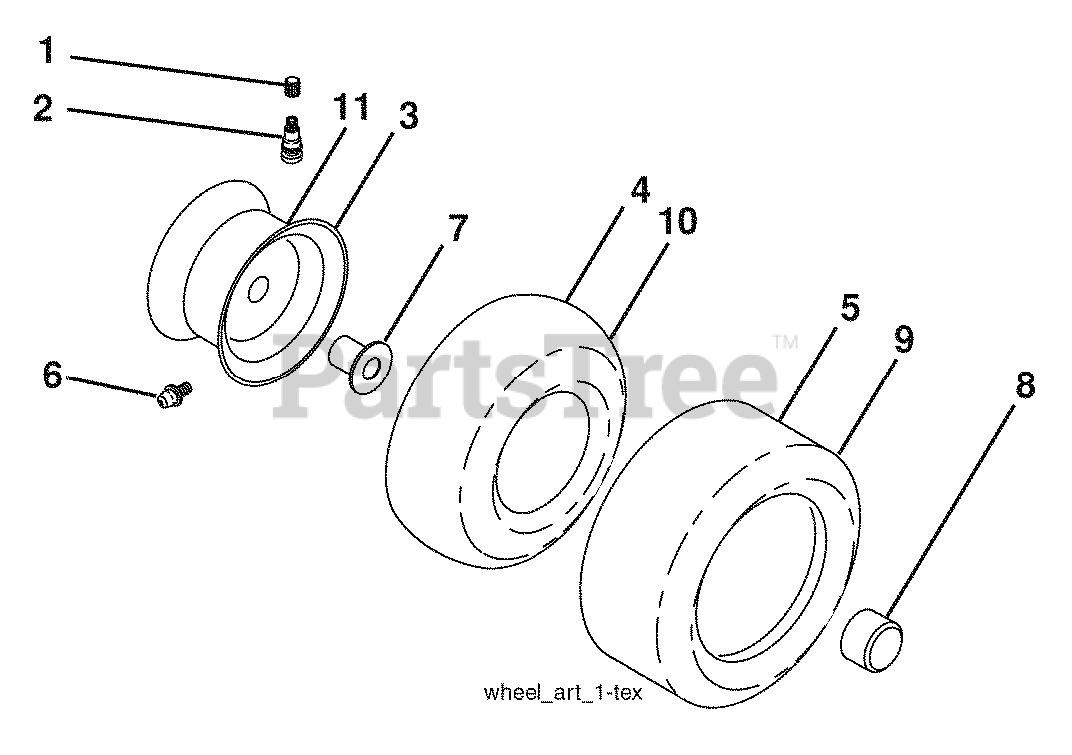 1
2
11
3
7
4
10
5
9
8
6
PartsTree™
wheel_art_1-tex