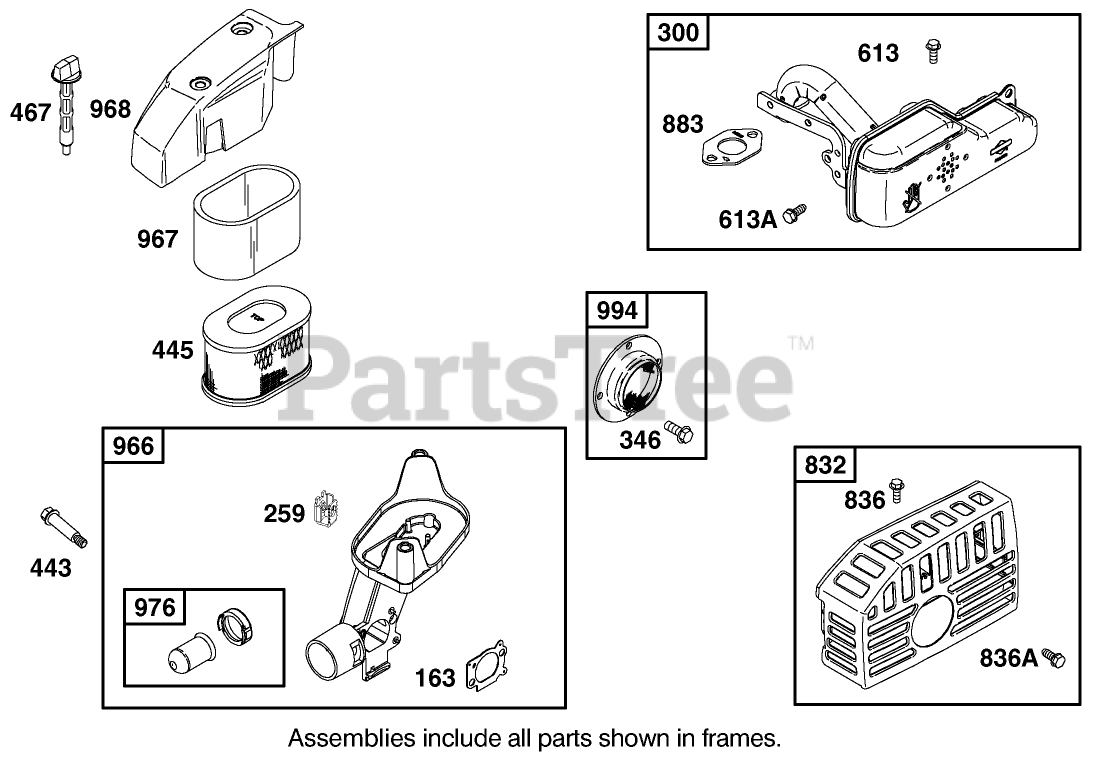 467
968
967
445
300
613
883
613A
994
346
PartsTree™
966
259
443
976
163
832
836
836A
Assemblies include all parts shown in frames.