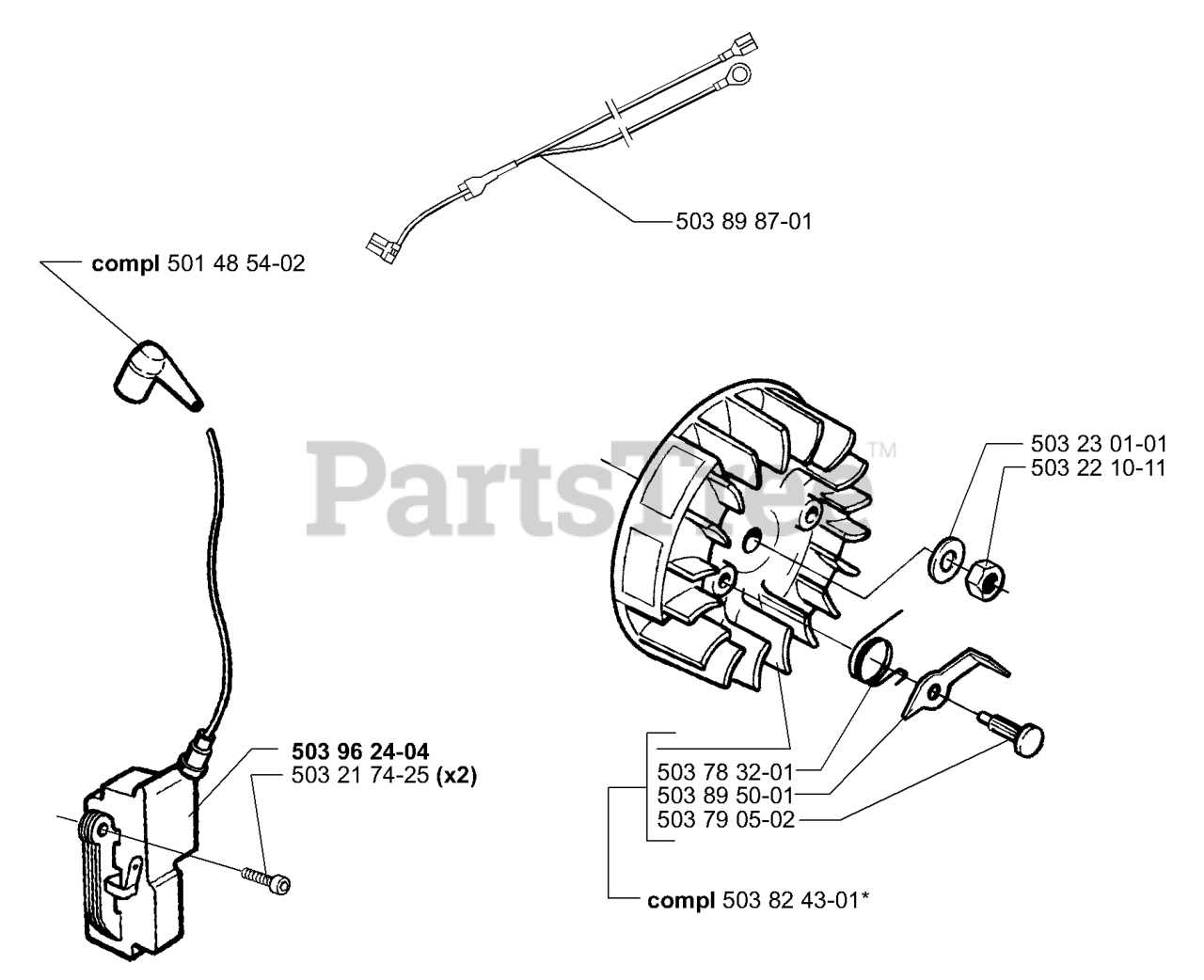 503 89 87-01

compl 501 48 54-02

PartsTree™

503 23 01-01
503 22 10-11

503 96 24-04
503 21 74-25 (x2)

503 78 32-01
503 89 50-01
503 79 05-02

compl 503 82 43-01*