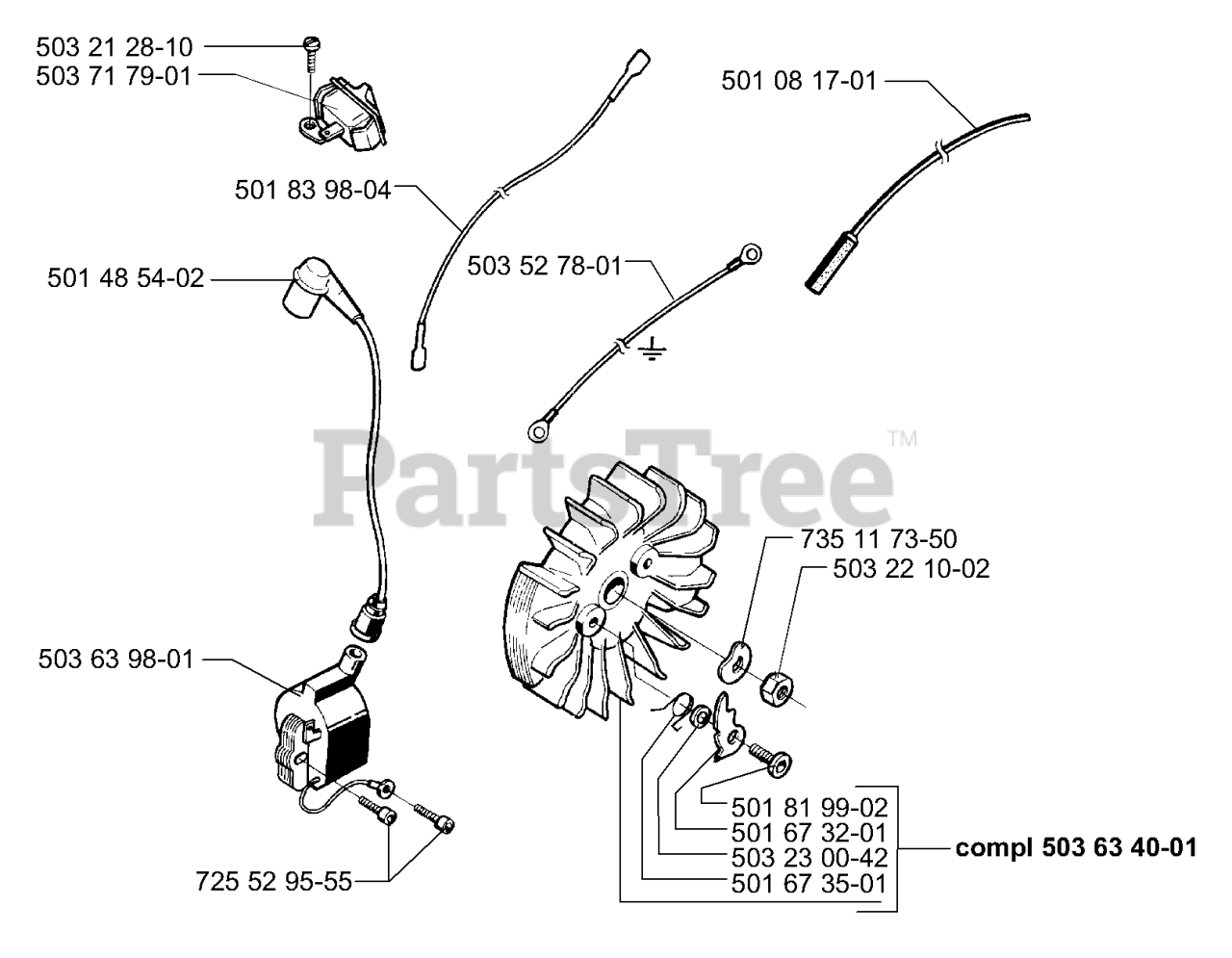 503 21 28-10
503 71 79-01

501 08 17-01

501 83 98-04

501 48 54-02

503 52 78-01

PartsTree™

735 11 73-50
503 22 10-02

503 63 98-01

501 81 99-02
501 67 32-01
503 23 00-42
501 67 35-01

compl 503 63 40-01

725 52 95-55