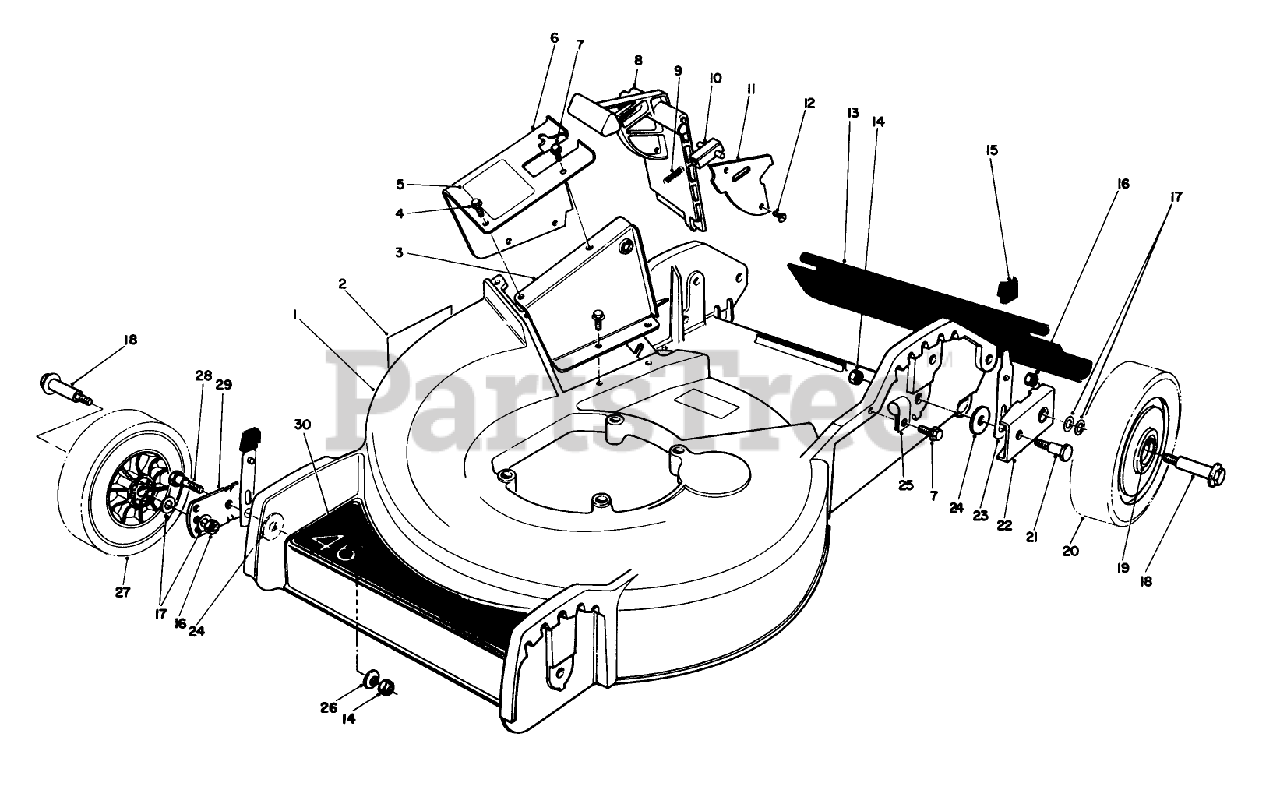 6
7
8
9
10
11
12
13
14
15
16
17
5
4
3
2
1
18
28
29
30
PartsTree
25
7
24
23
22
21
20
19
18
27
17
16
24
26
14