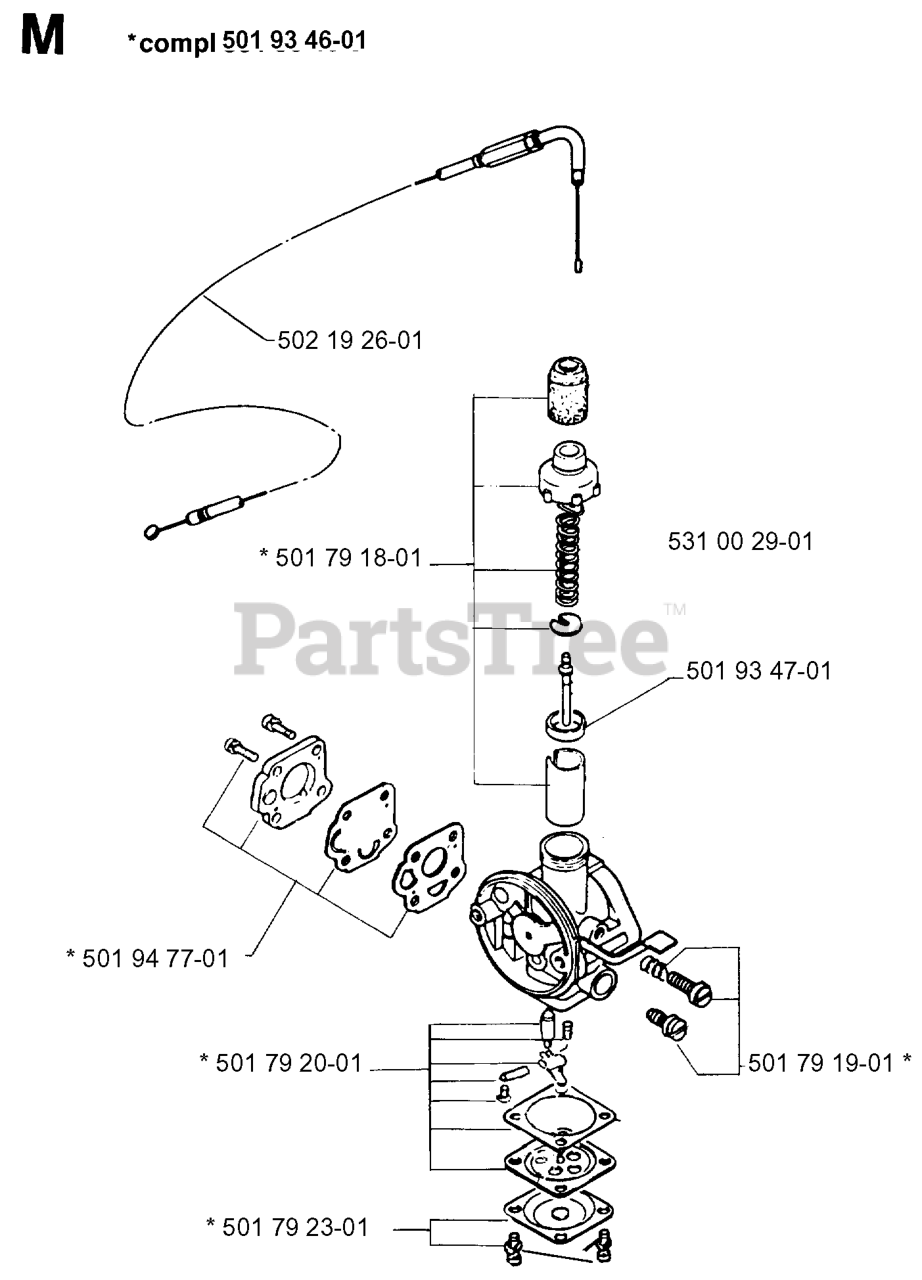 M *compl 501 93 46-01

502 19 26-01

* 501 79 18-01

531 00 29-01

PartsTree™

501 93 47-01

* 501 94 77-01

* 501 79 20-01

501 79 19-01 *

* 501 79 23-01