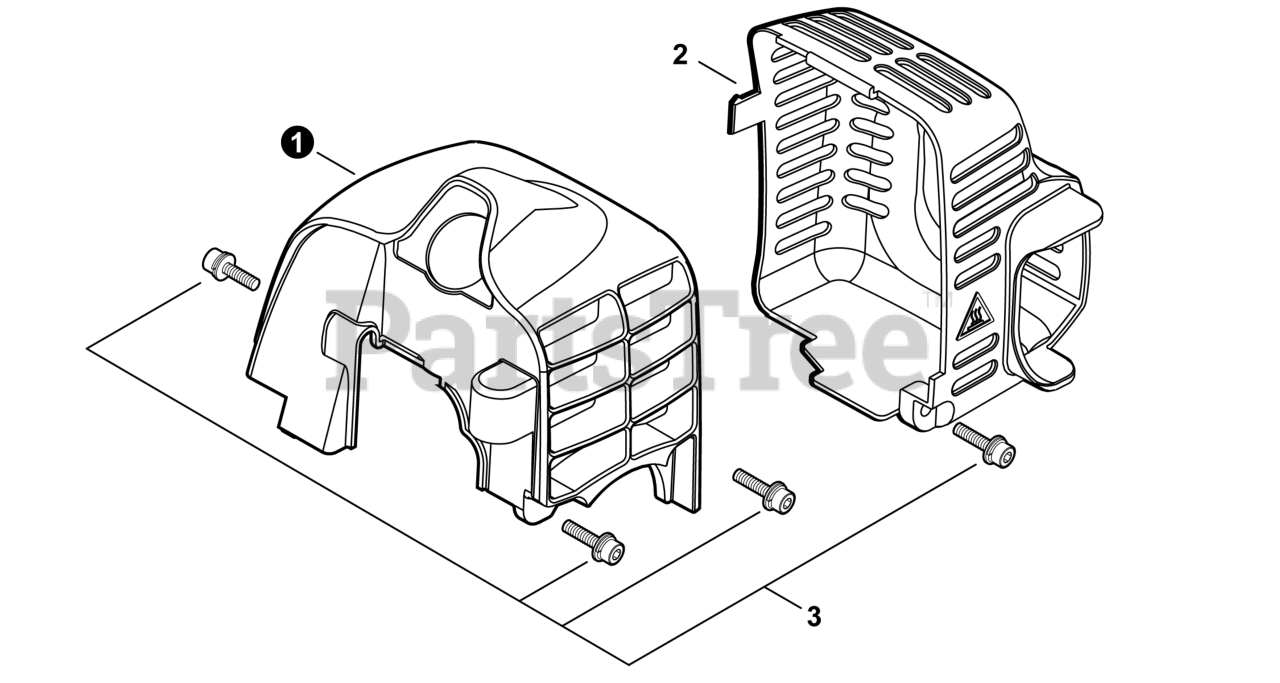 2
1
PartsTree
3