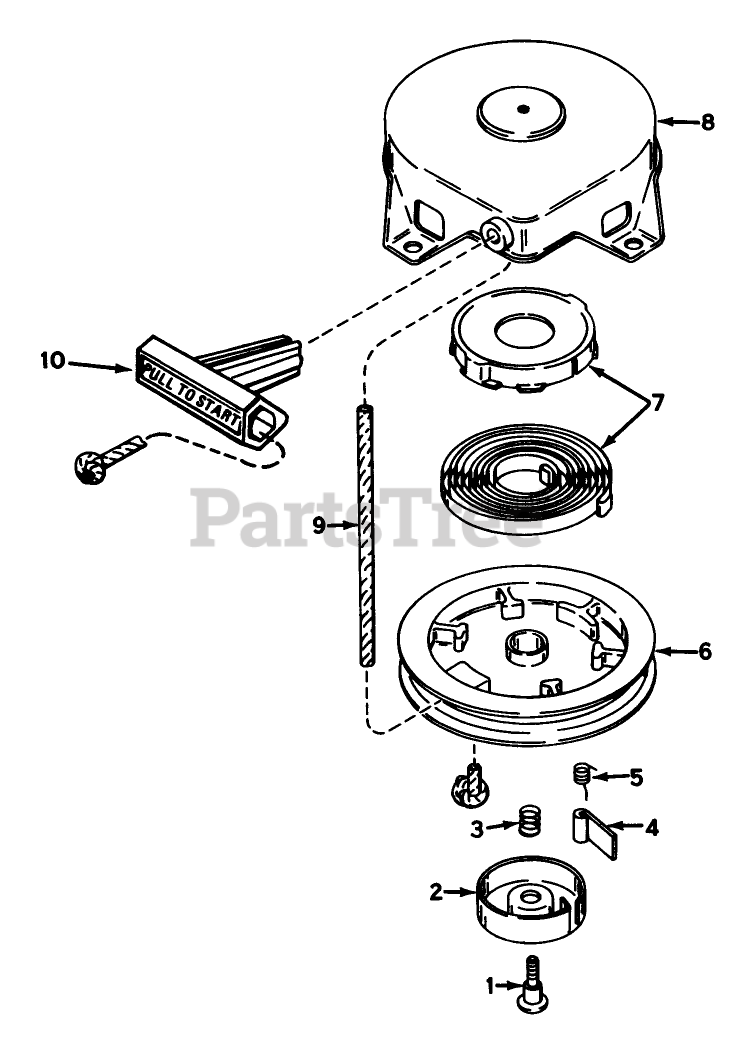 8

10

PULL TO START

7

PartsTree

9

6

5

3

4

2

1