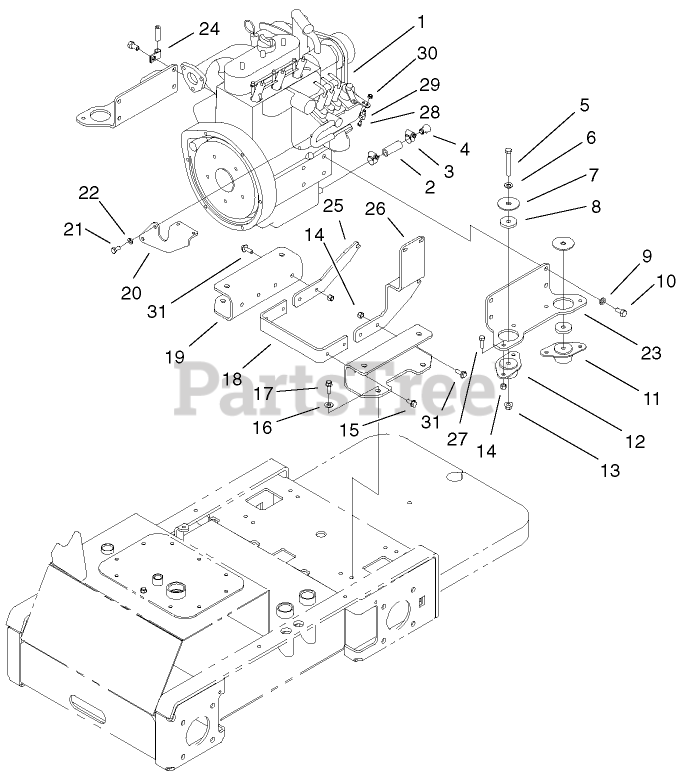 24
1
30
29
28
4
3
2
5
6
7
8
22
21
20
25
26
14
31
19
18
9
10
23
11
17
16
15
31
27
14
12
13
PartsTree