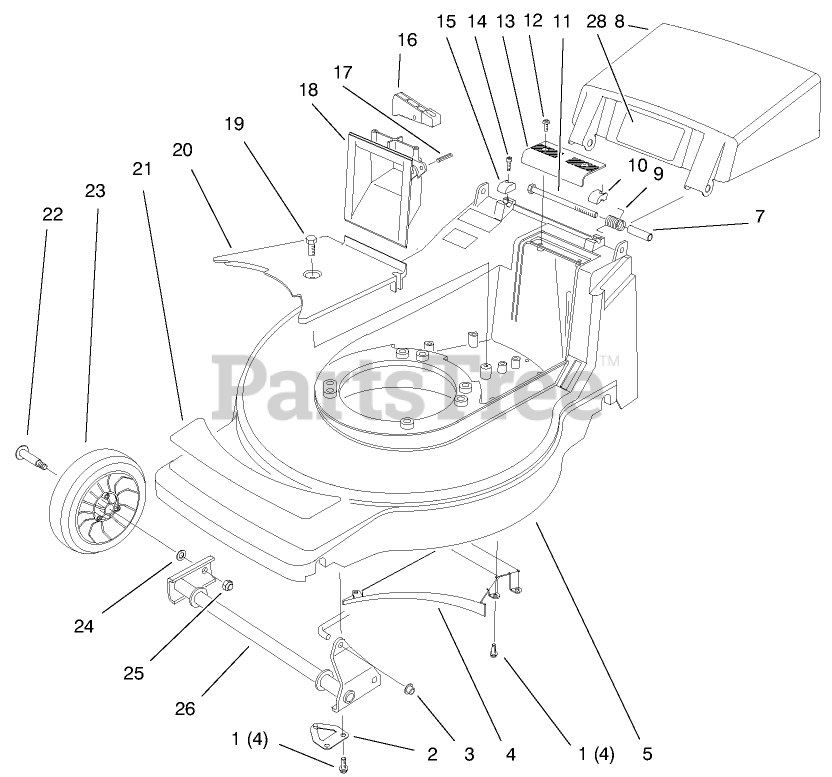 15 14 13 12 11 28 8

16

17

18

19

20

21

23

22

10 9

7

PartsTree™

24

25

26

1 (4)

2

3

4

1 (4)

5