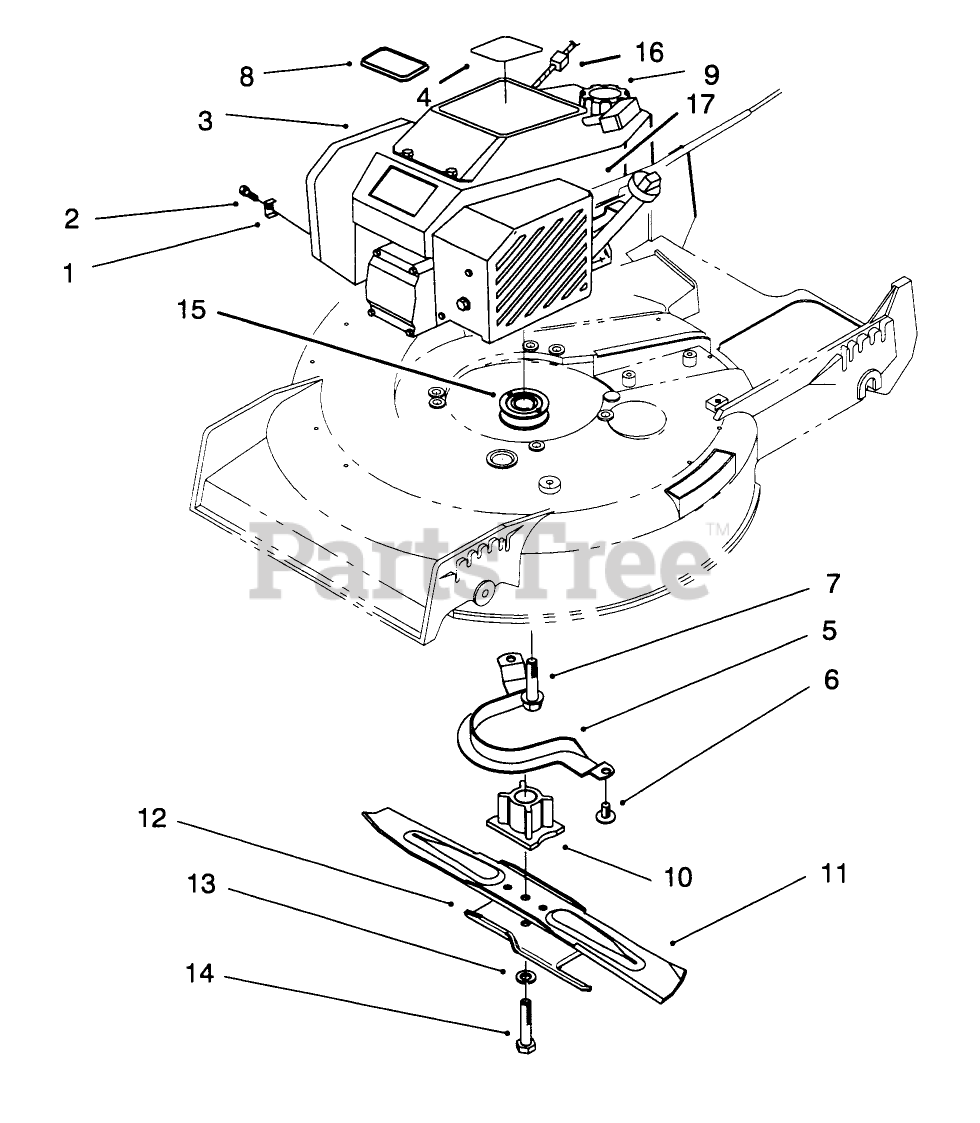 8
4
16
9
3
17
2
1
15
PartsTree™
7
5
6
12
10
11
13
14