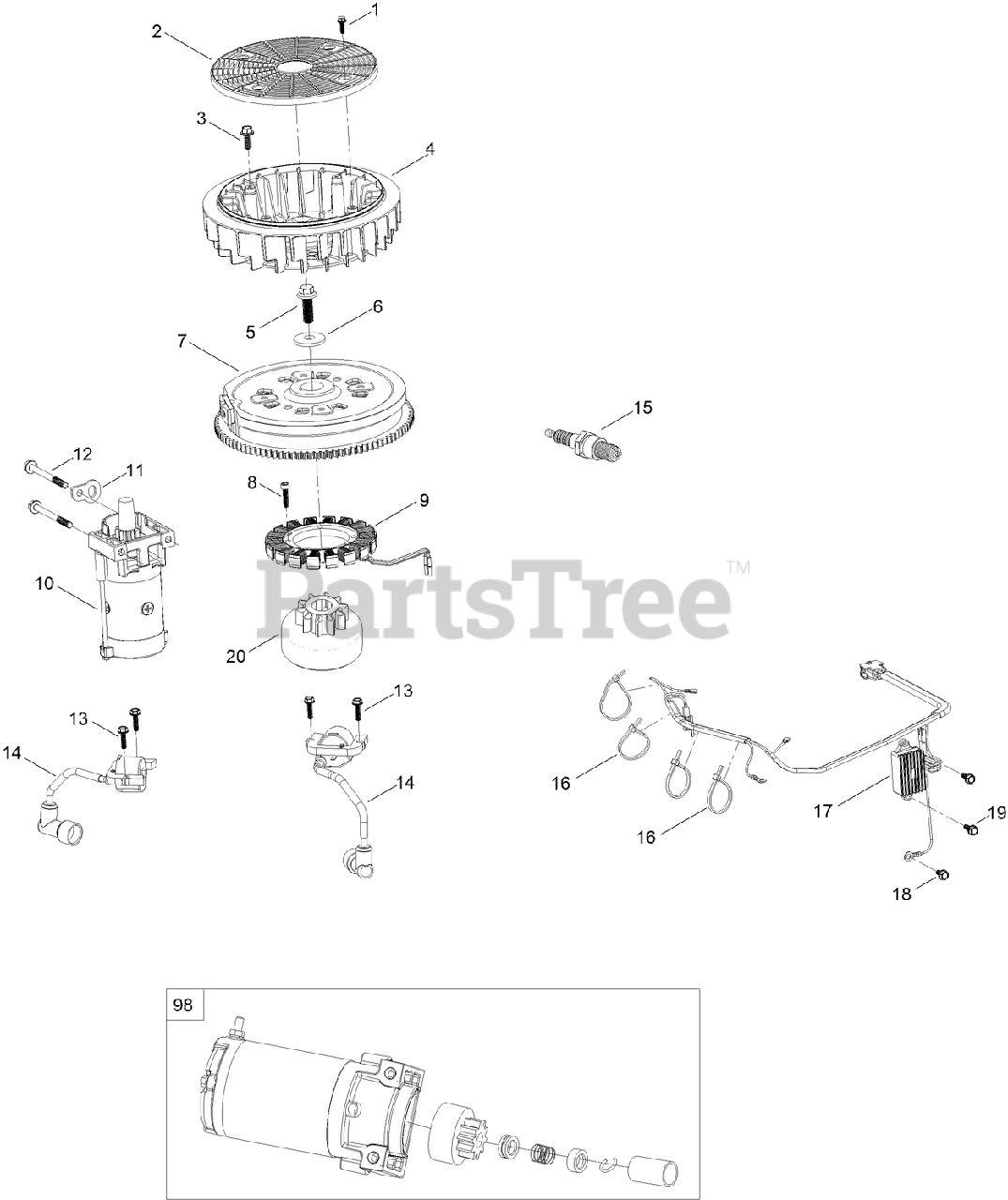 1
2
3
4
5
6
7
15
12
11
8
9
10
PartsTree™
20
13
13
14
14
16
16
17
19
18
98