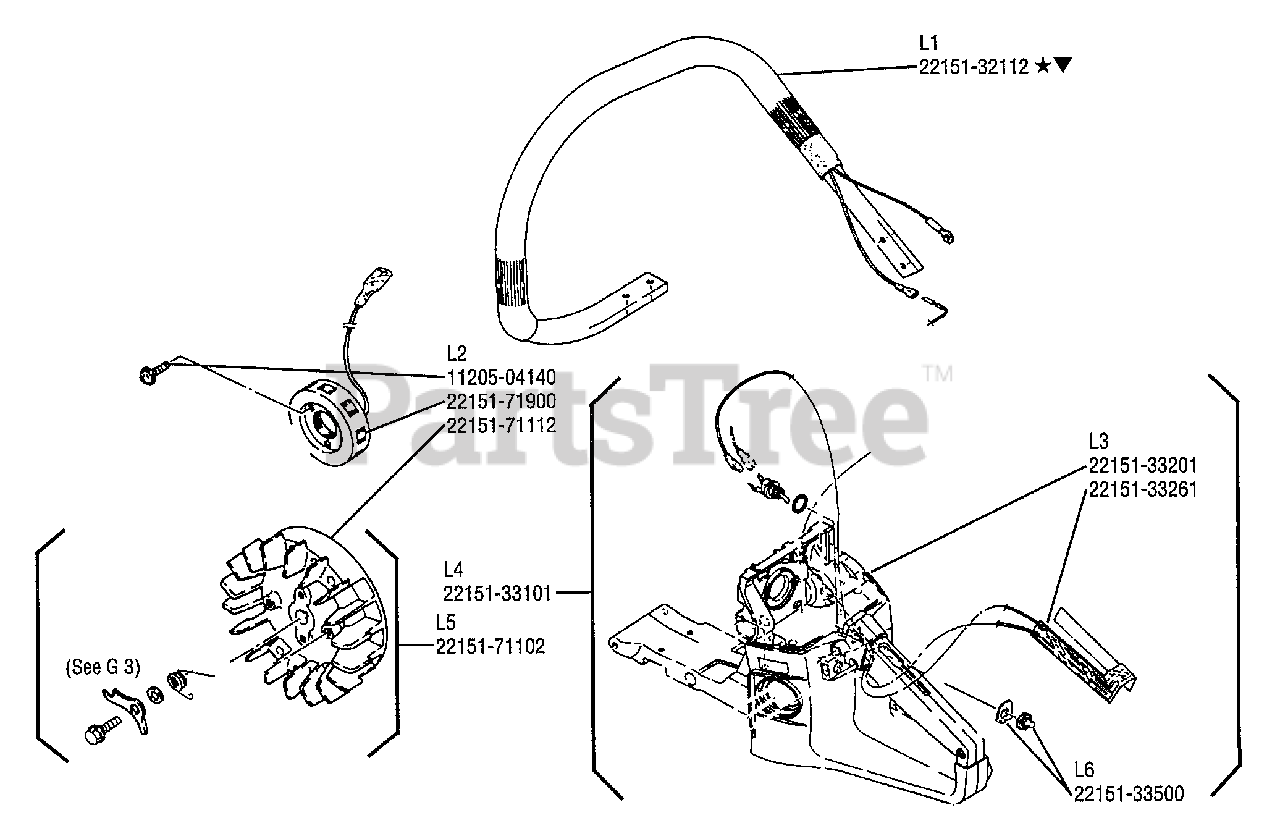 L1
22151-32112 ★▼

L2
11205-04140
22151-71900
22151-71112

PartsTree™

L3
22151-33201
22151-33261

L4
22151-33101

L5
22151-71102

(See G 3)

L6
22151-33500