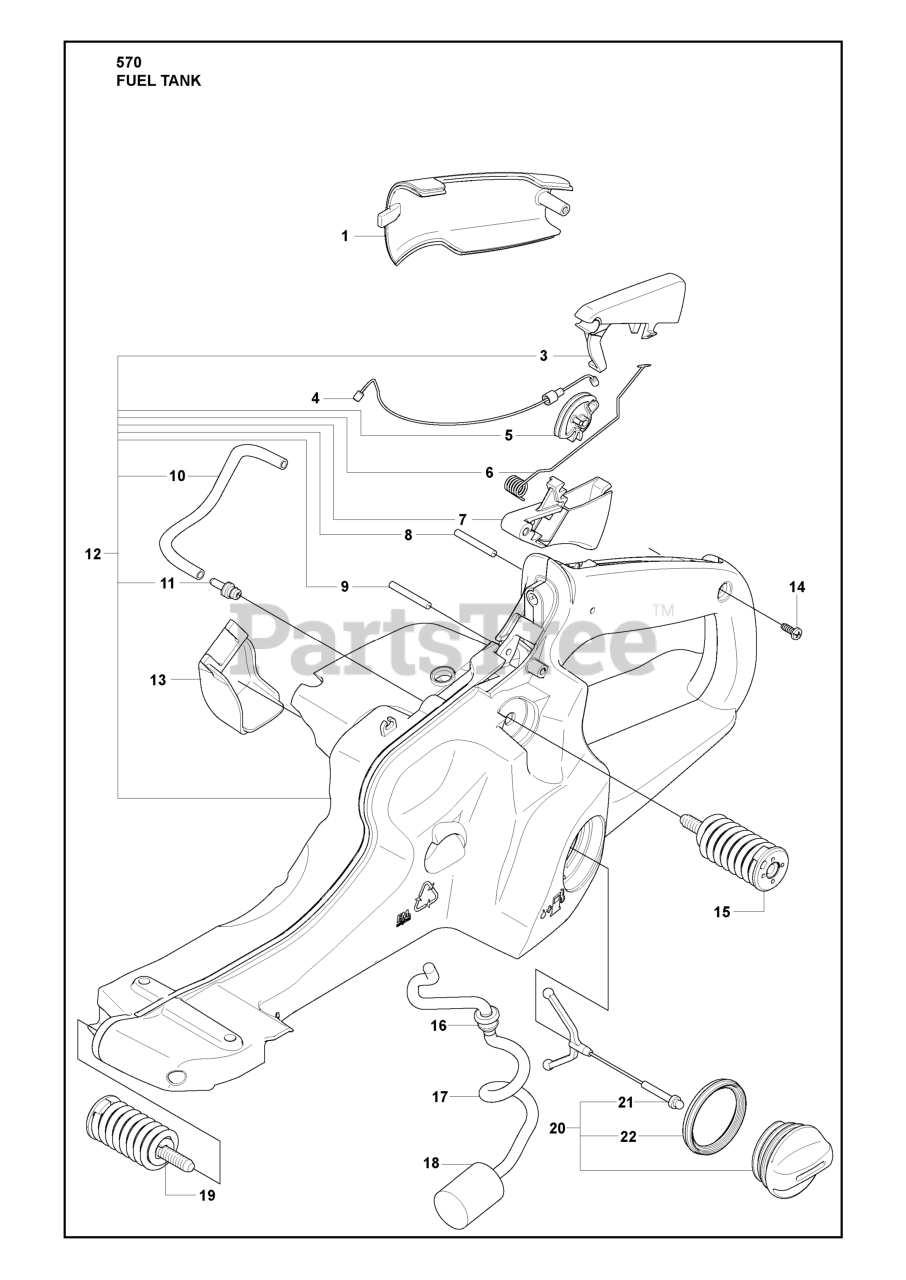 570
FUEL TANK

1
3
4
5
6
7
8
9
10
11
12
13
14
15
16
17
18
19
20
21
22

PartsTree™