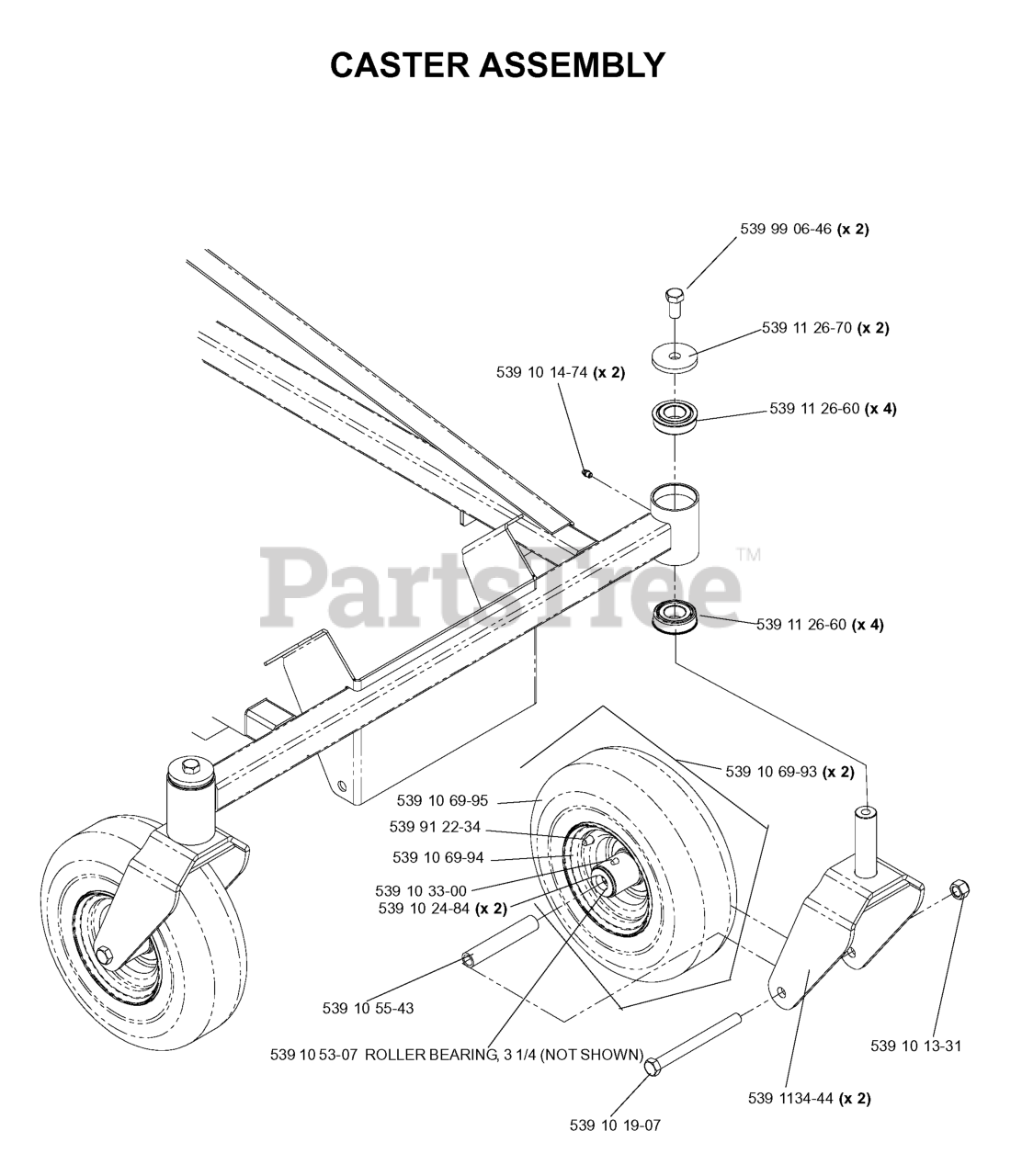 CASTER ASSEMBLY

539 99 06-46 (x 2)

539 11 26-70 (x 2)

539 10 14-74 (x 2)

539 11 26-60 (x 4)

PartsTree™

539 11 26-60 (x 4)

539 10 69-93 (x 2)

539 10 69-95

539 91 22-34

539 10 69-94

539 10 33-00

539 10 24-84 (x 2)

539 10 55-43

539 10 53-07 ROLLER BEARING, 3 1/4 (NOT SHOWN)

539 10 13-31

539 1134-44 (x 2)

539 10 19-07