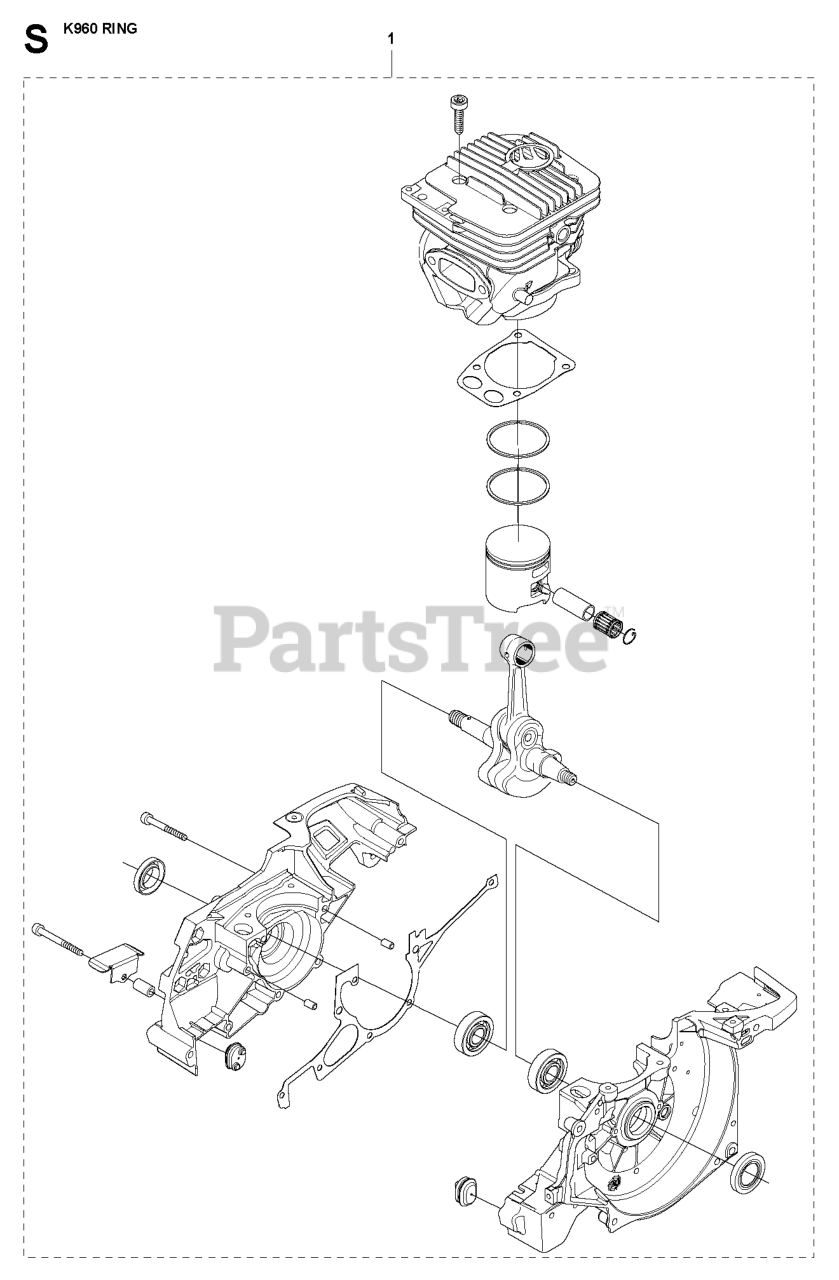 S K960 RING

1

PartsTree™