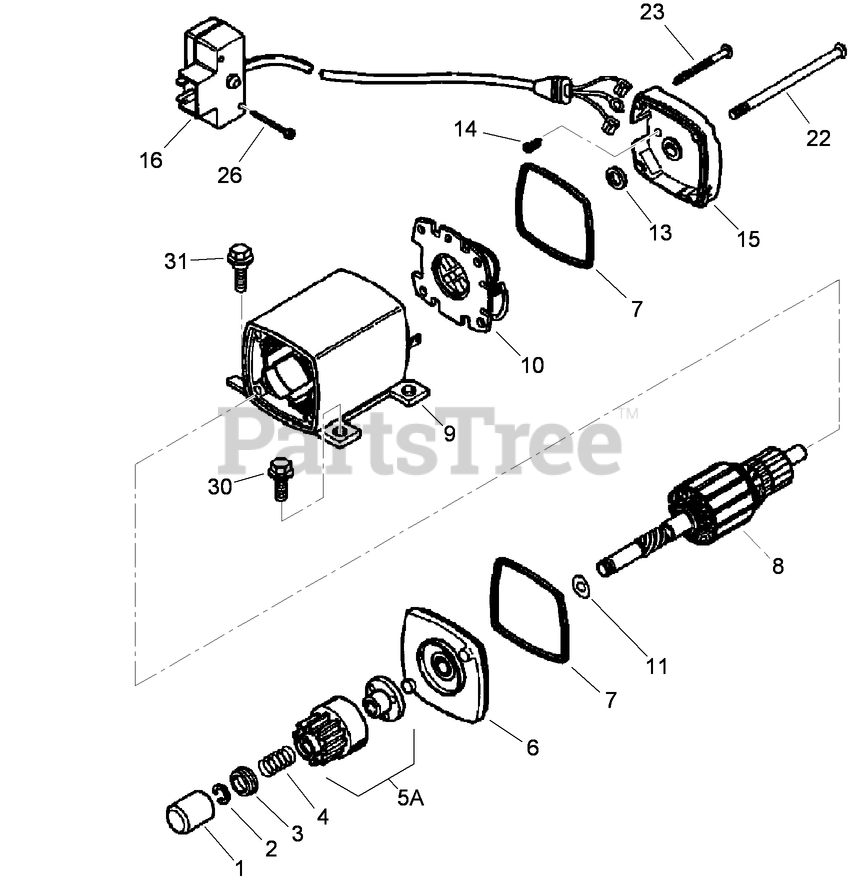 23
22
14
16
26
13
15
31
7
10
9
PartsTree™
30
8
11
7
6
5A
4
3
2
1